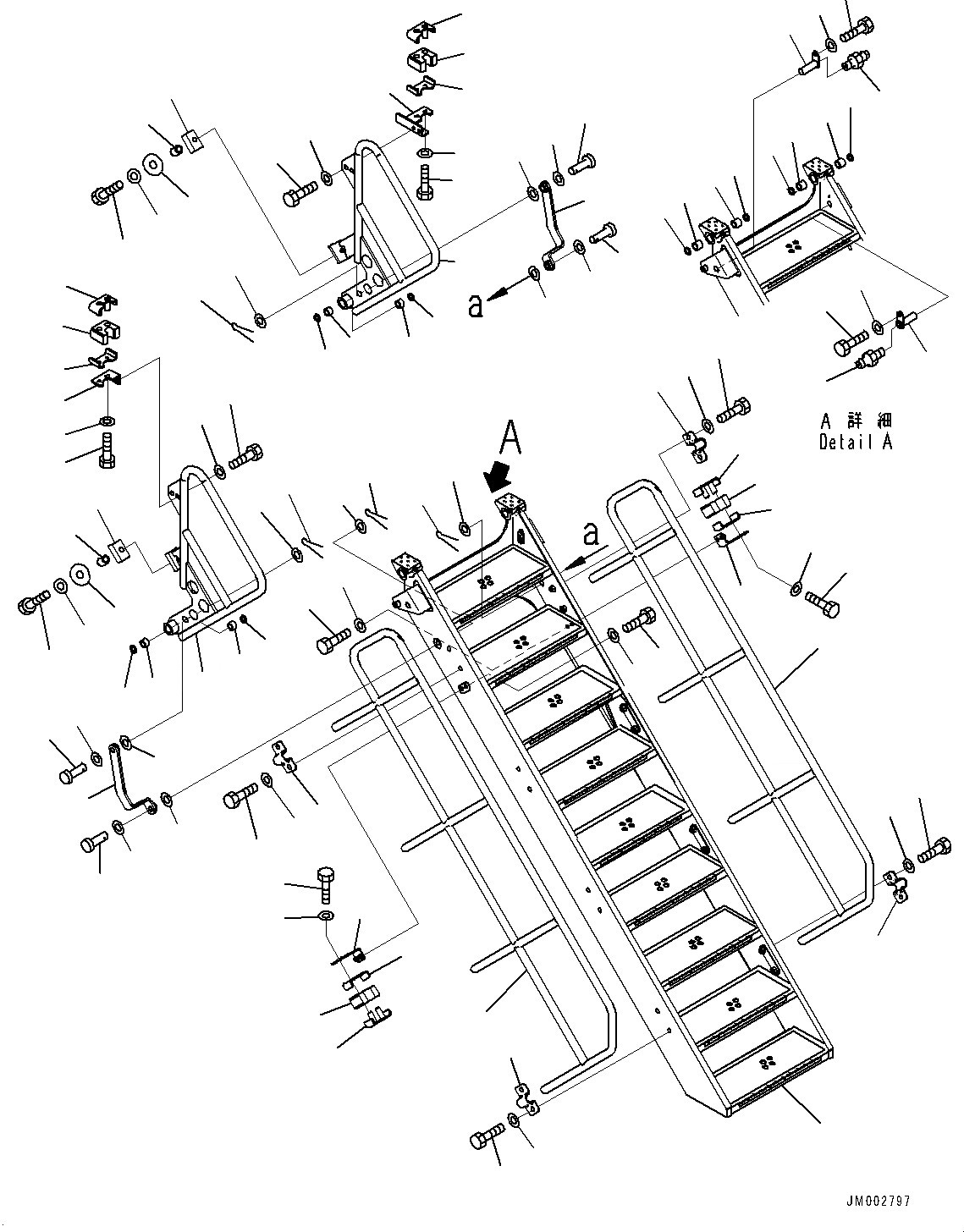 a

A 詳細
Detail A

A

a

JM002797