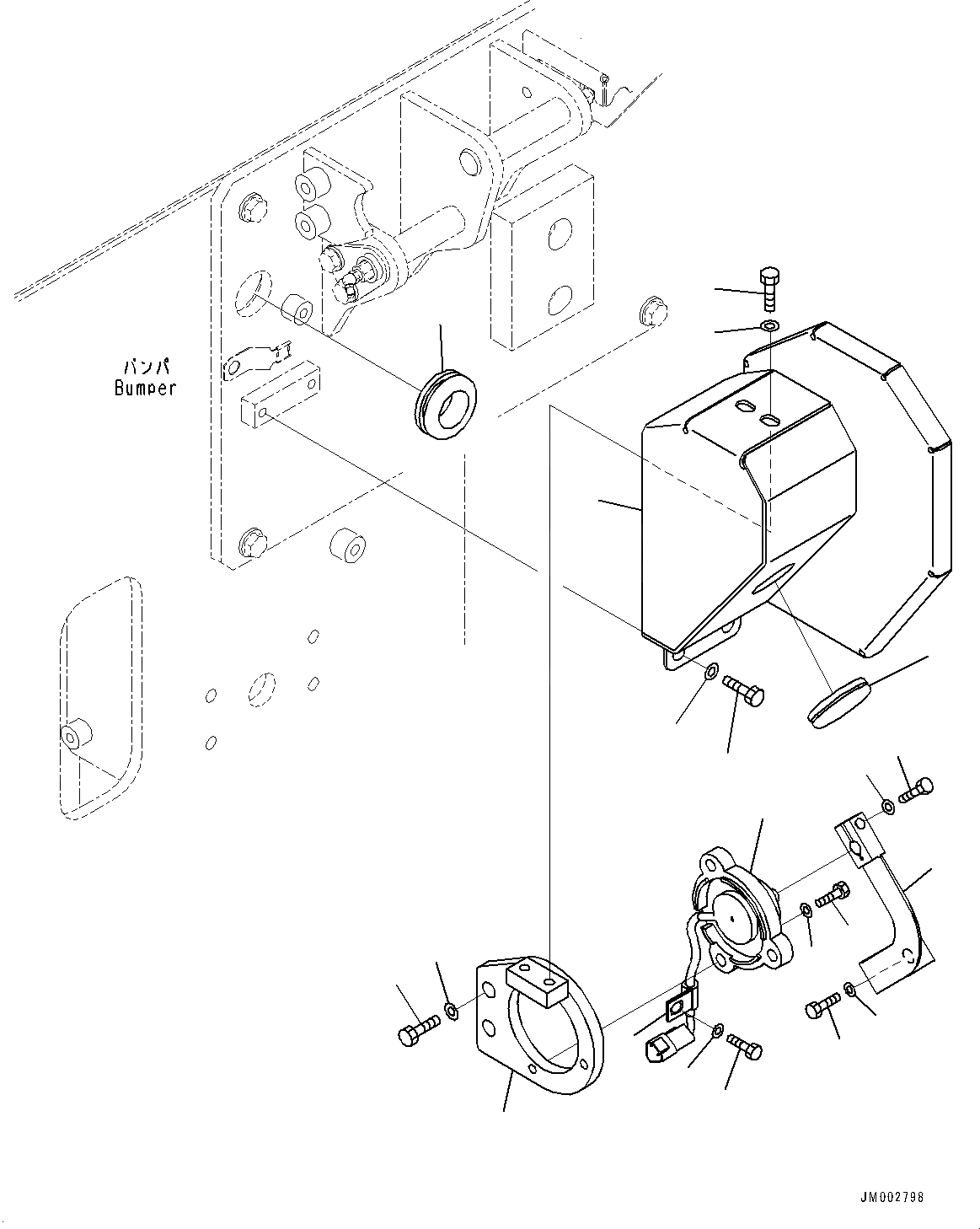 バンパ
Bumper

JM002798