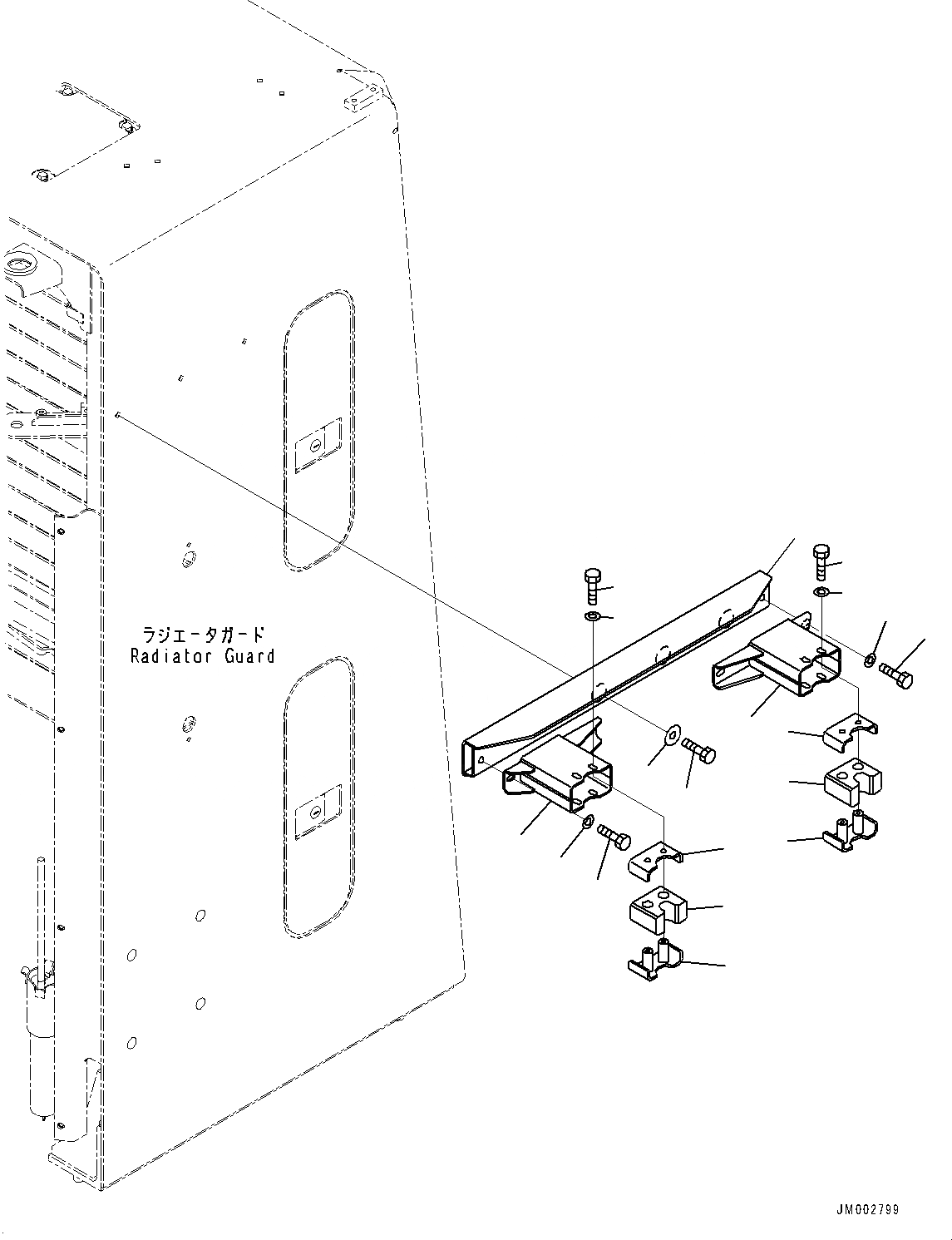 ラジエータガード
Radiator Guard

JM002799