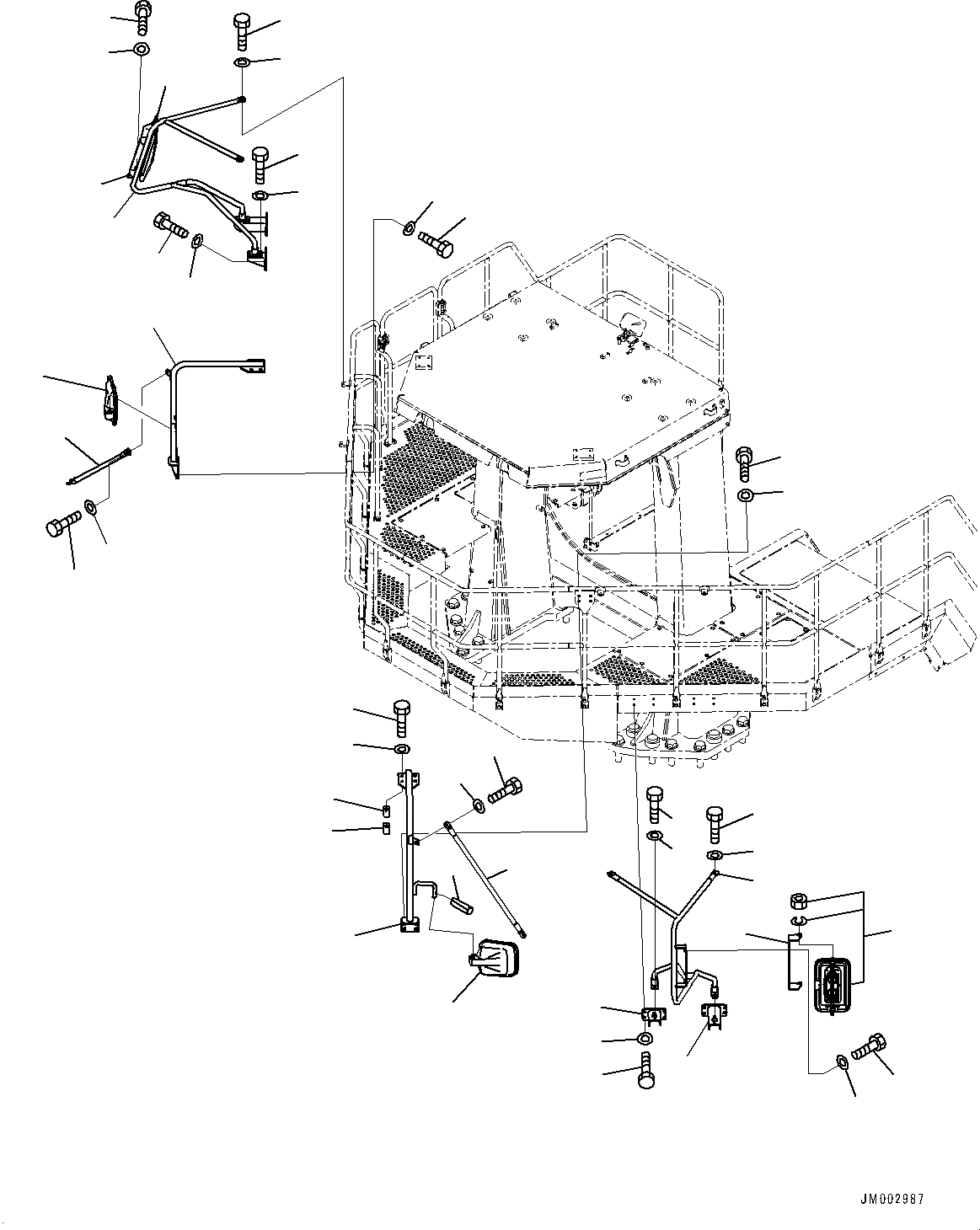 JM002987