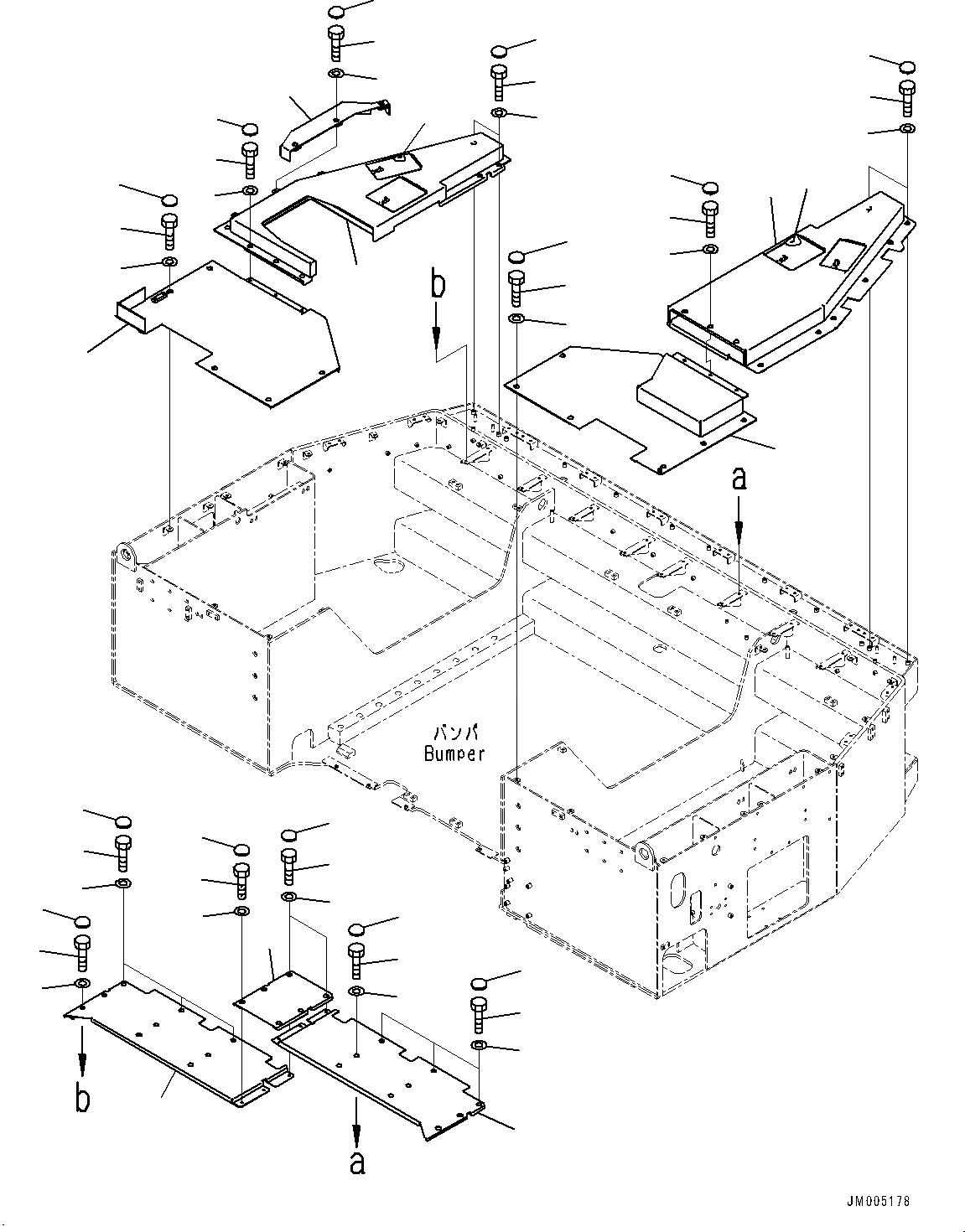 b

a

バンパ
Bumper

b

a

JM005178