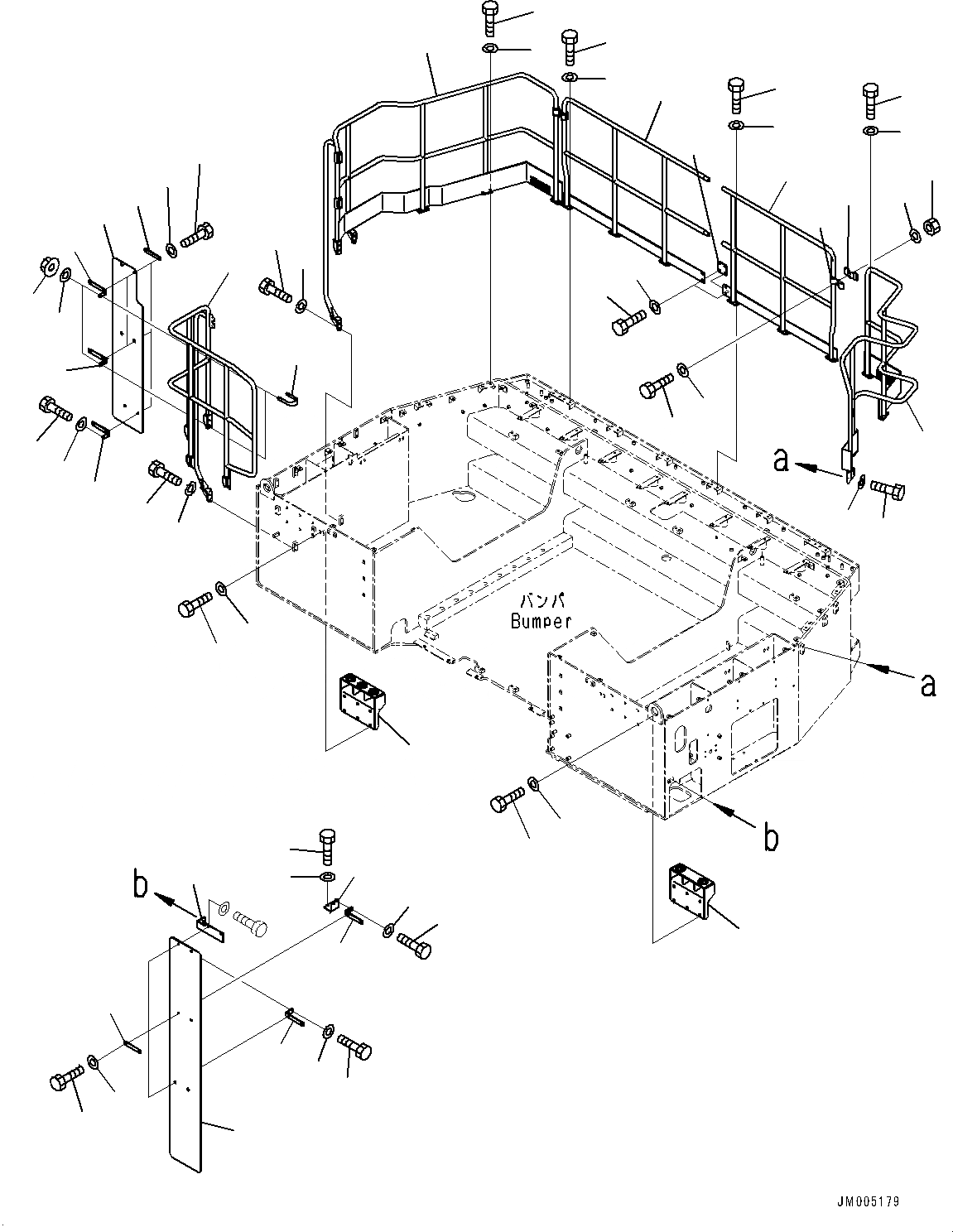 a

バンパ
Bumper

a

b

b

JM005179