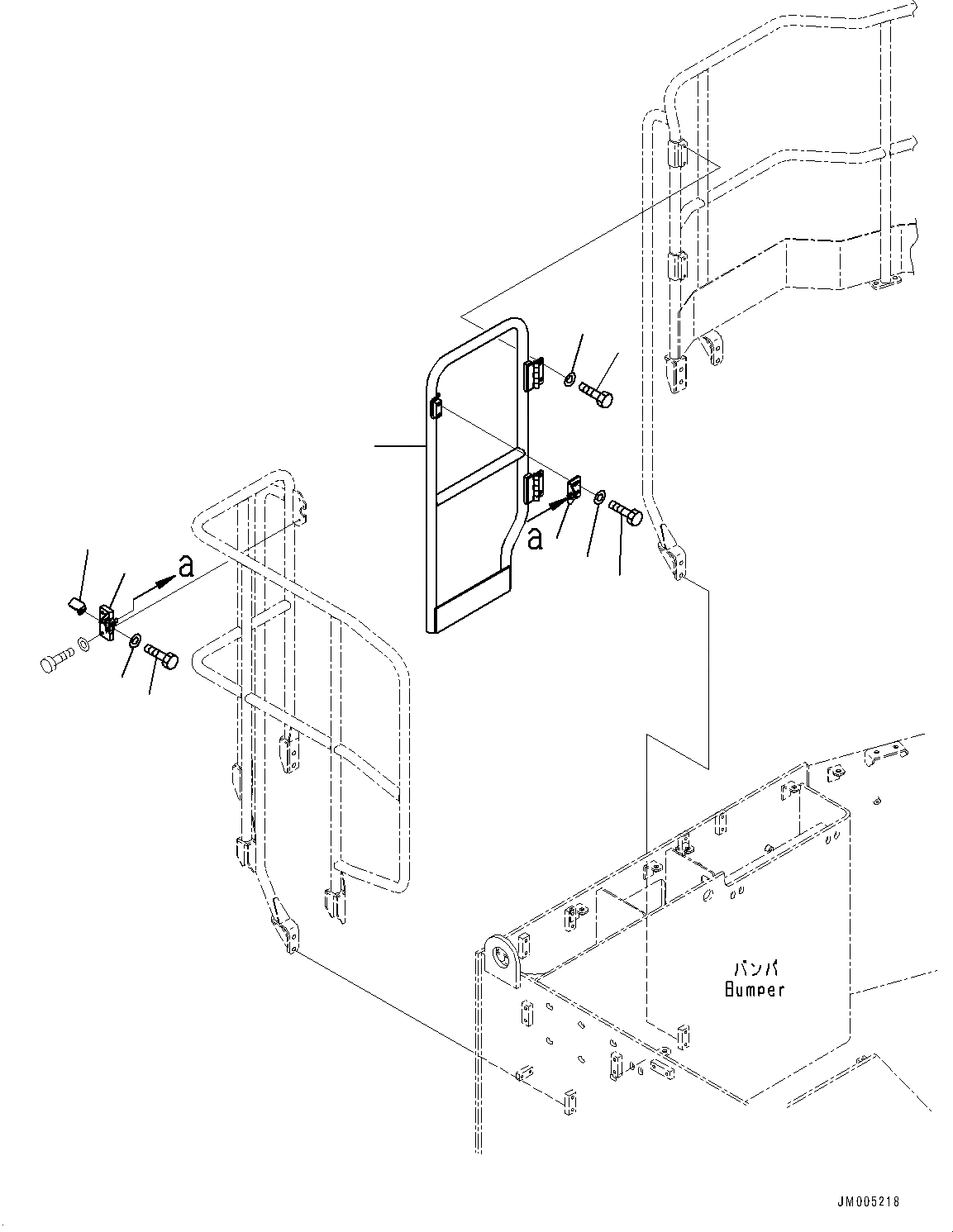 a

a

バンパ
Bumper

JM005218