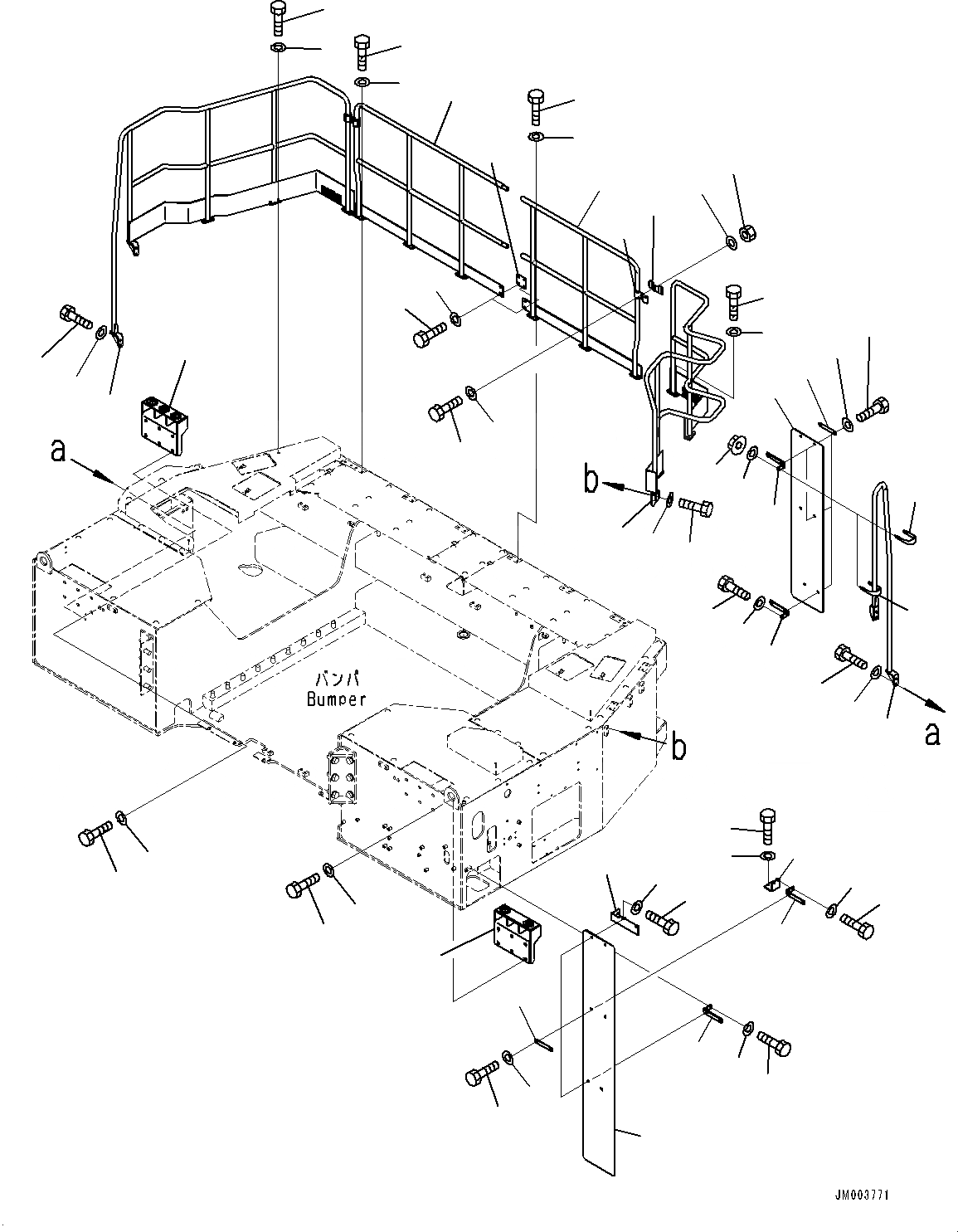 a
b
バンパ
Bumper
b
a
JM003771