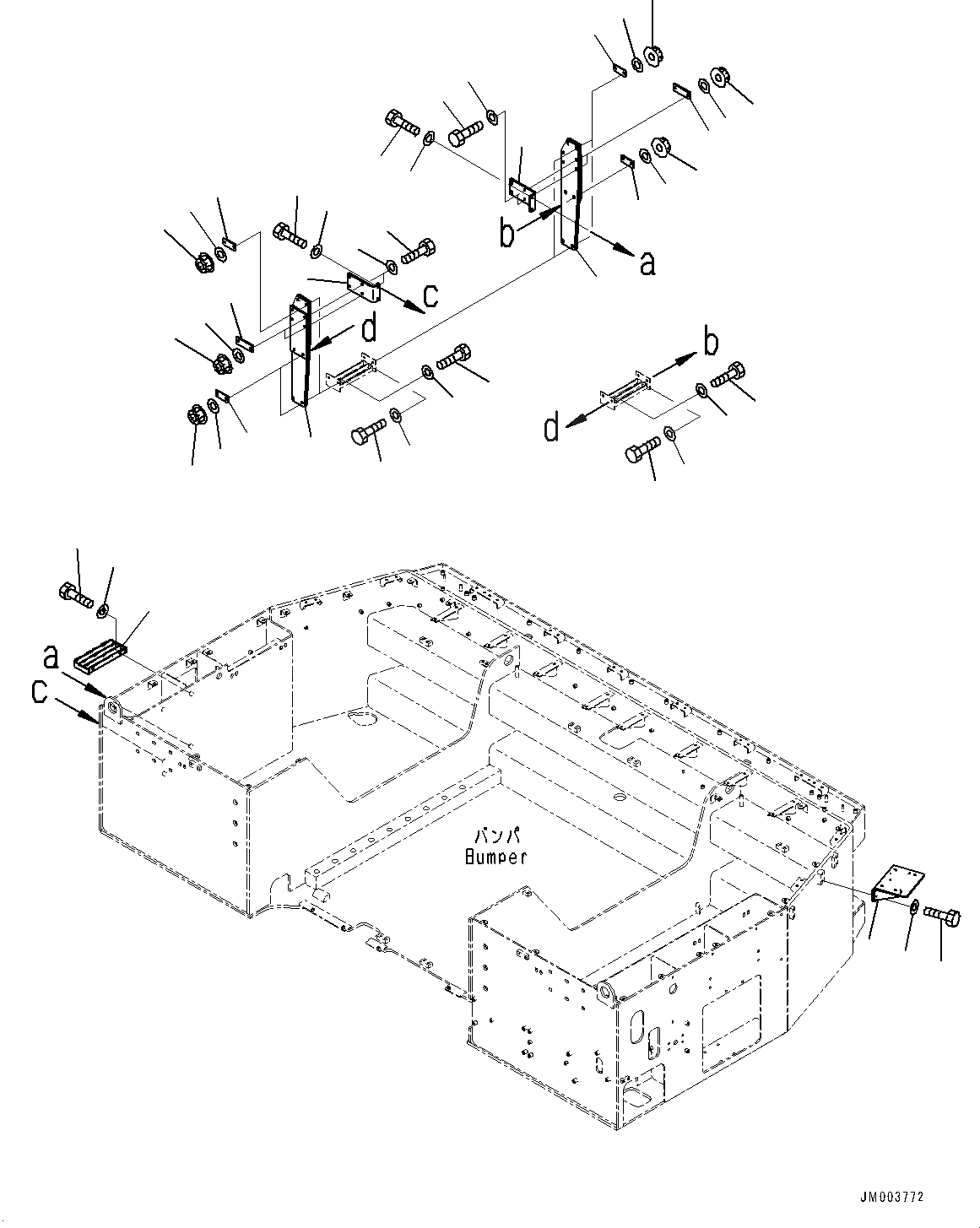 b
a
c
d
b
d
a
c
バンパ
Bumper
JM003772