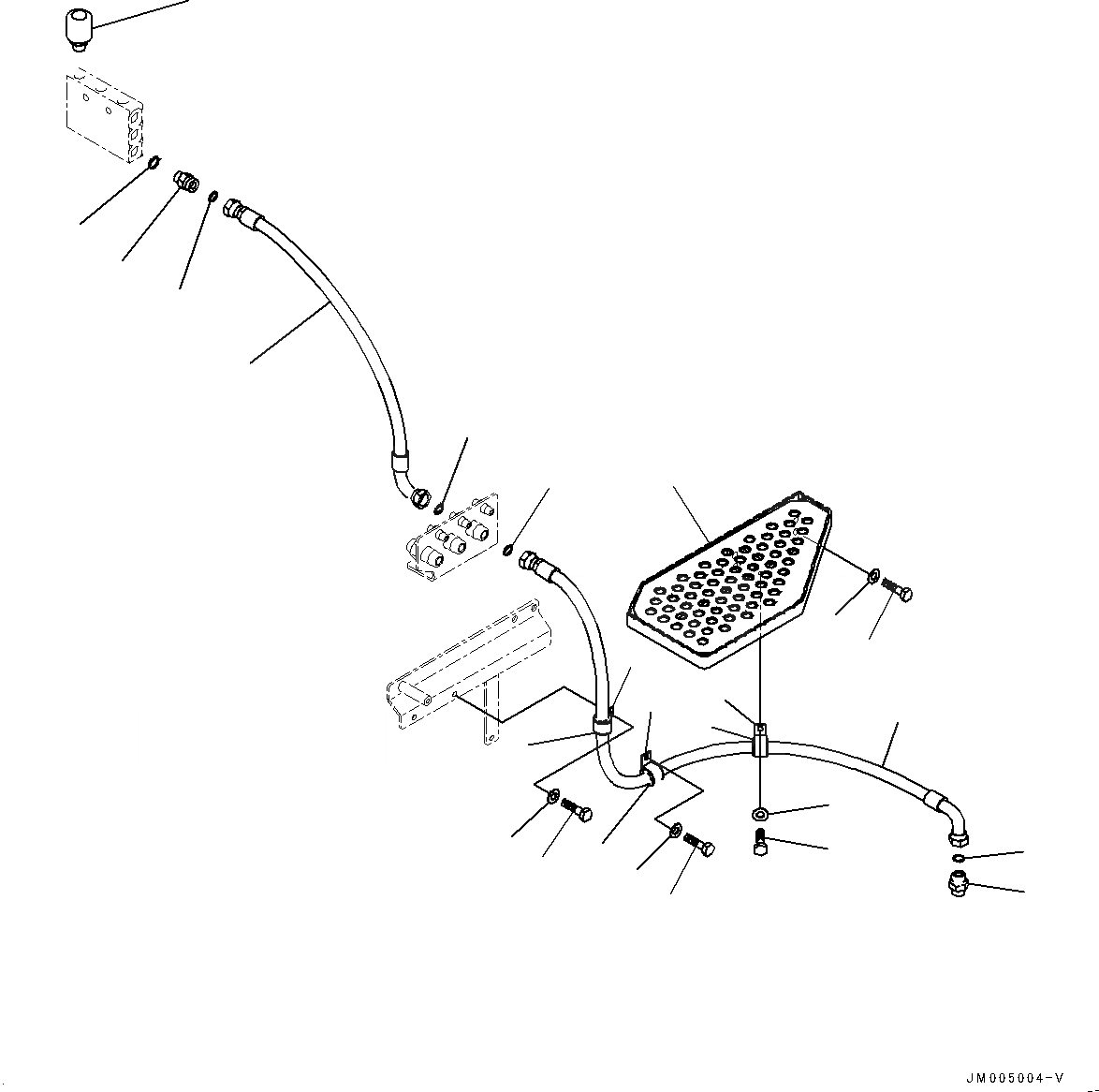 JM005004-V