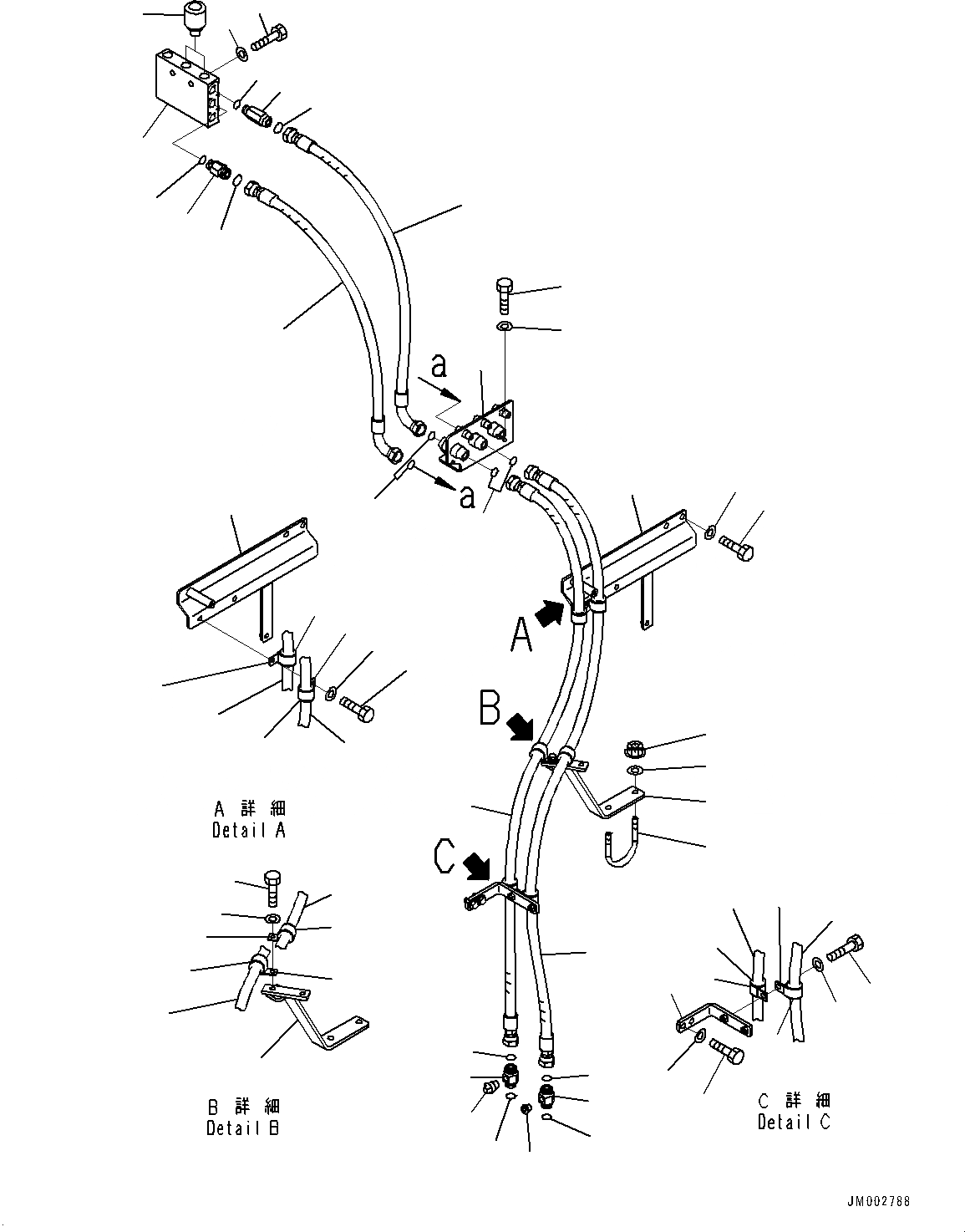 a
a
A
B
C
A 詳 細
Detail A
B 詳 細
Detail B
C 詳 細
Detail C
JM002788