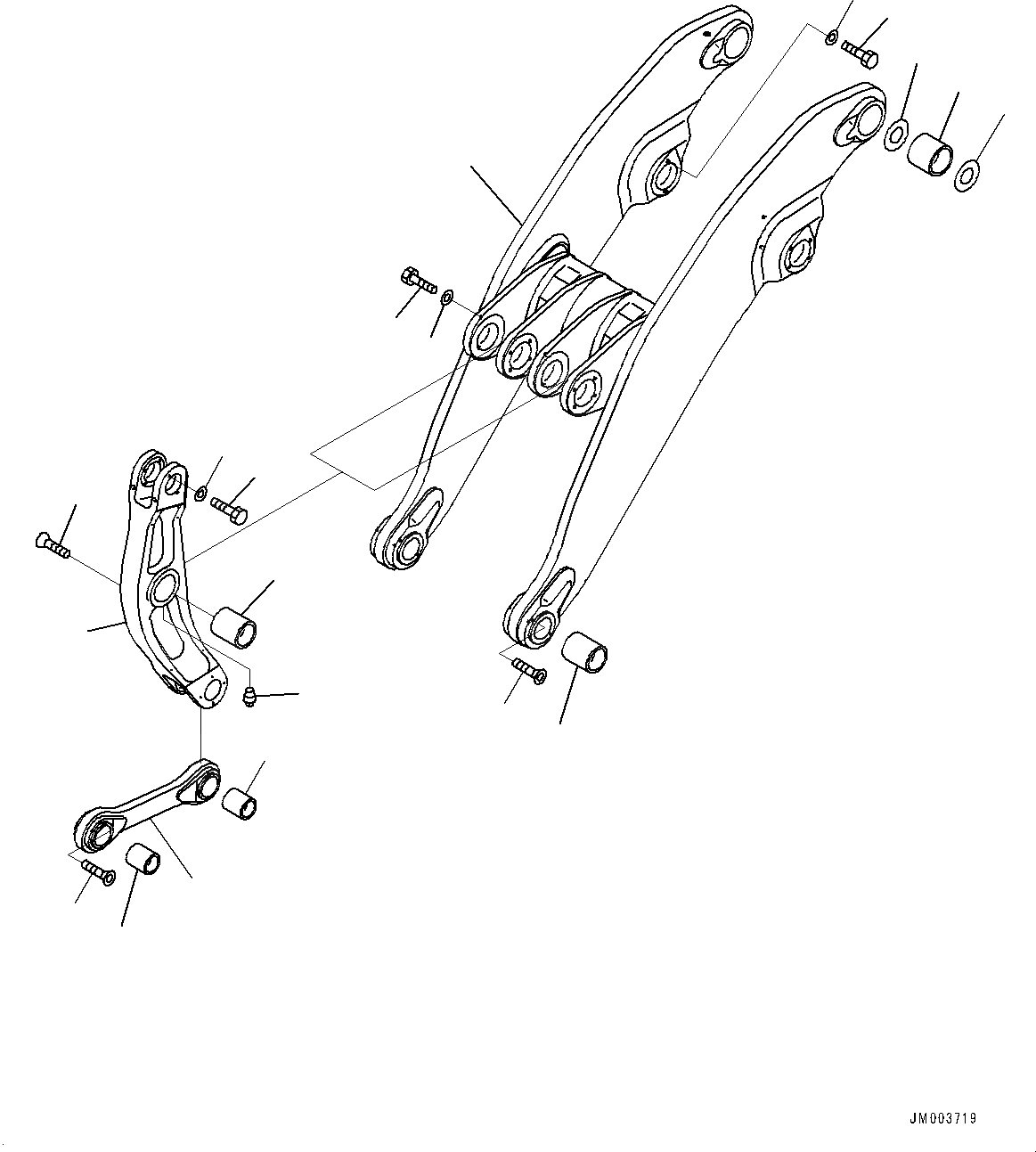 JM003719