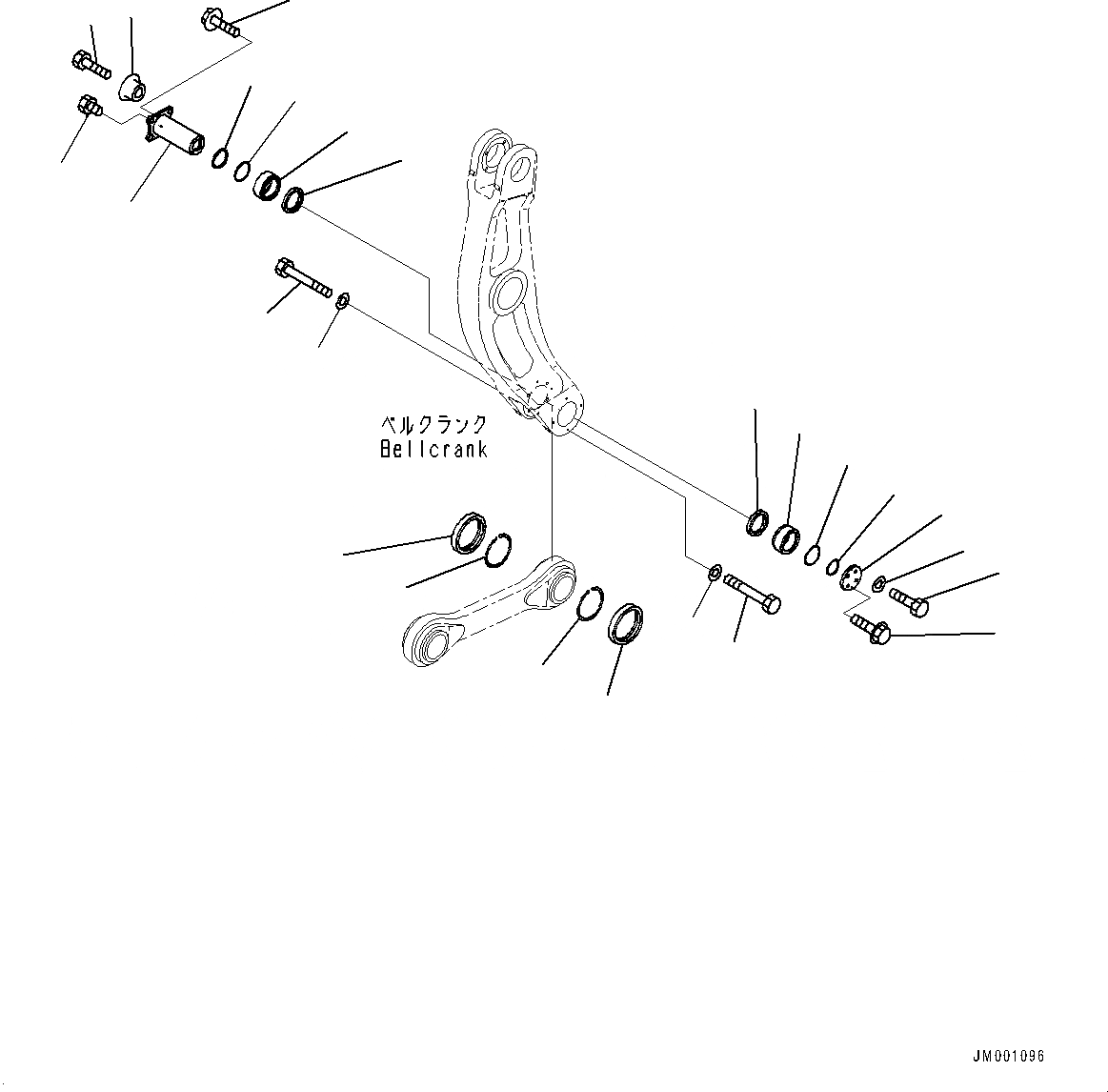 ベルクランク
Bellcrank

JM001096