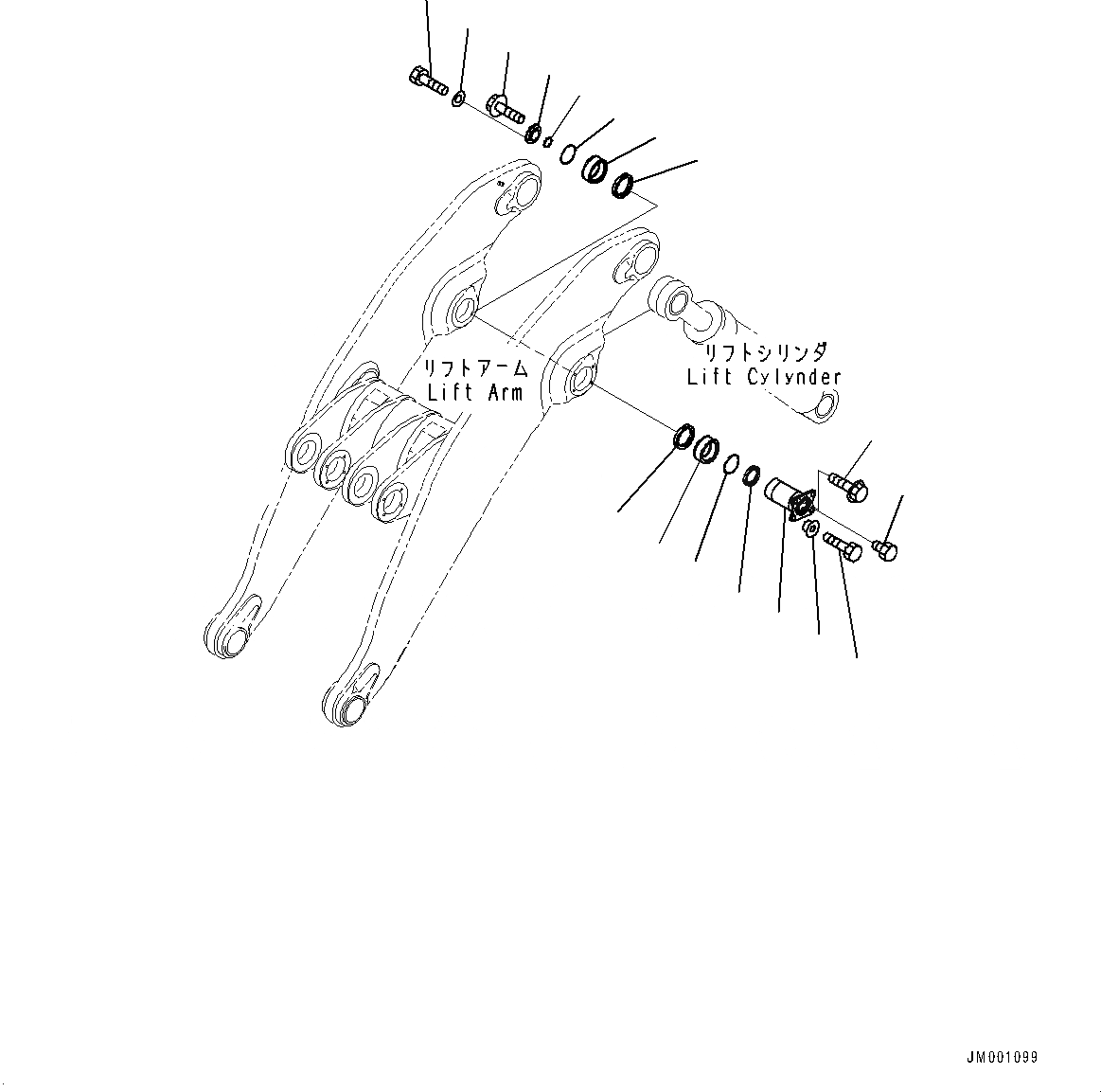 リフトアーム
Lift Arm

リフトシリンダ
Lift Cylynder

JM001099