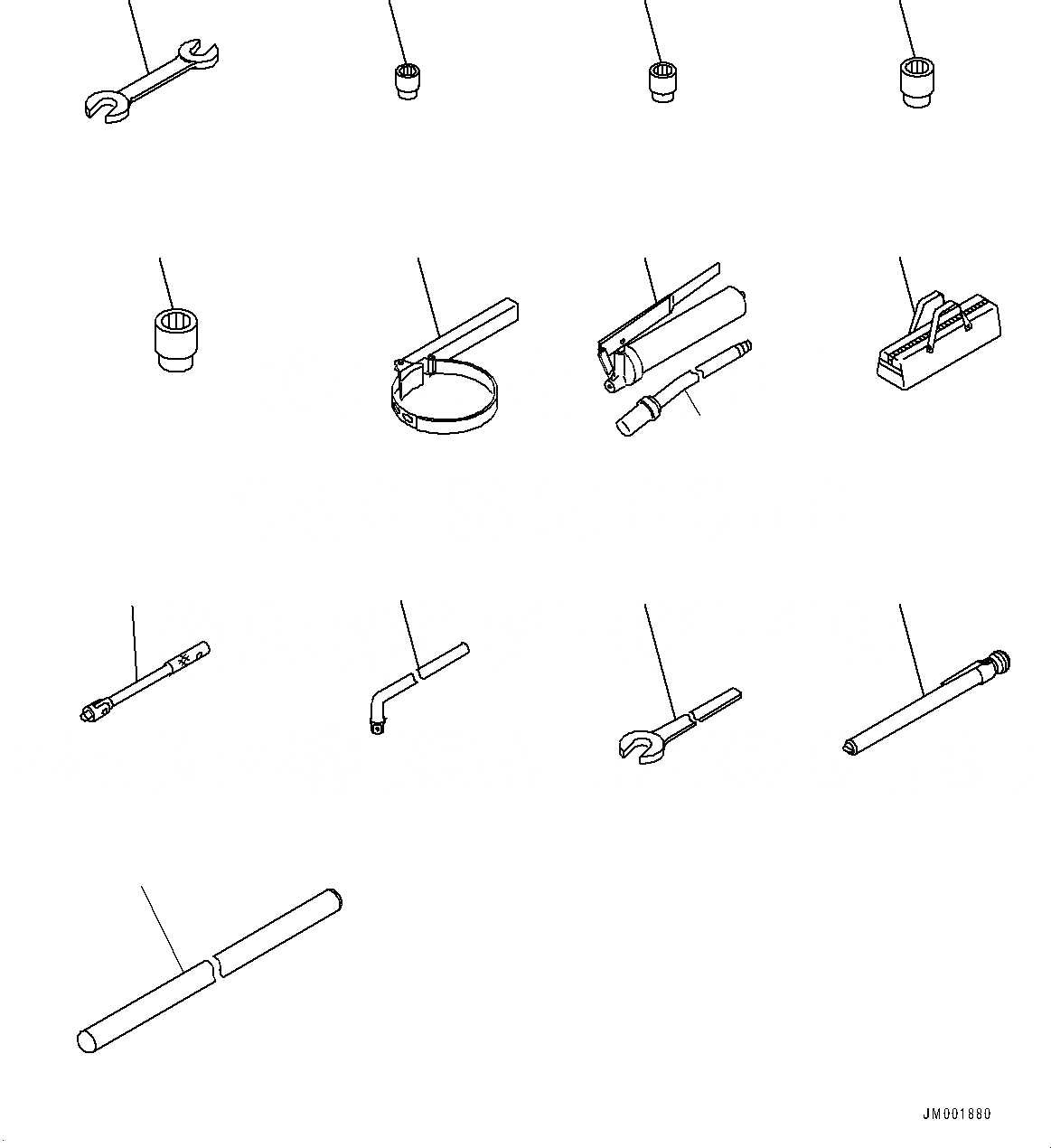 JM001880