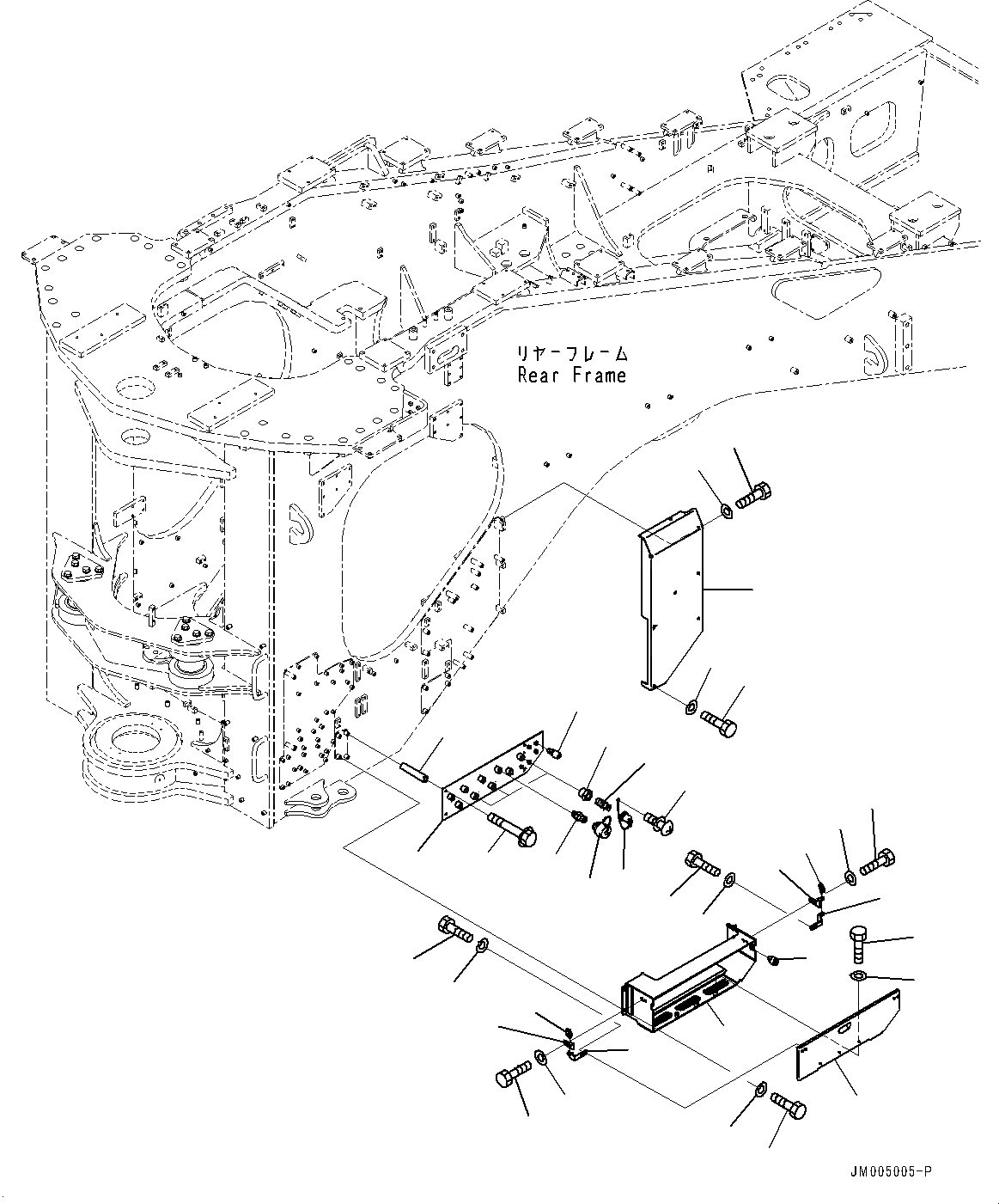 リヤーフレーム
Rear Frame

JM005005-P