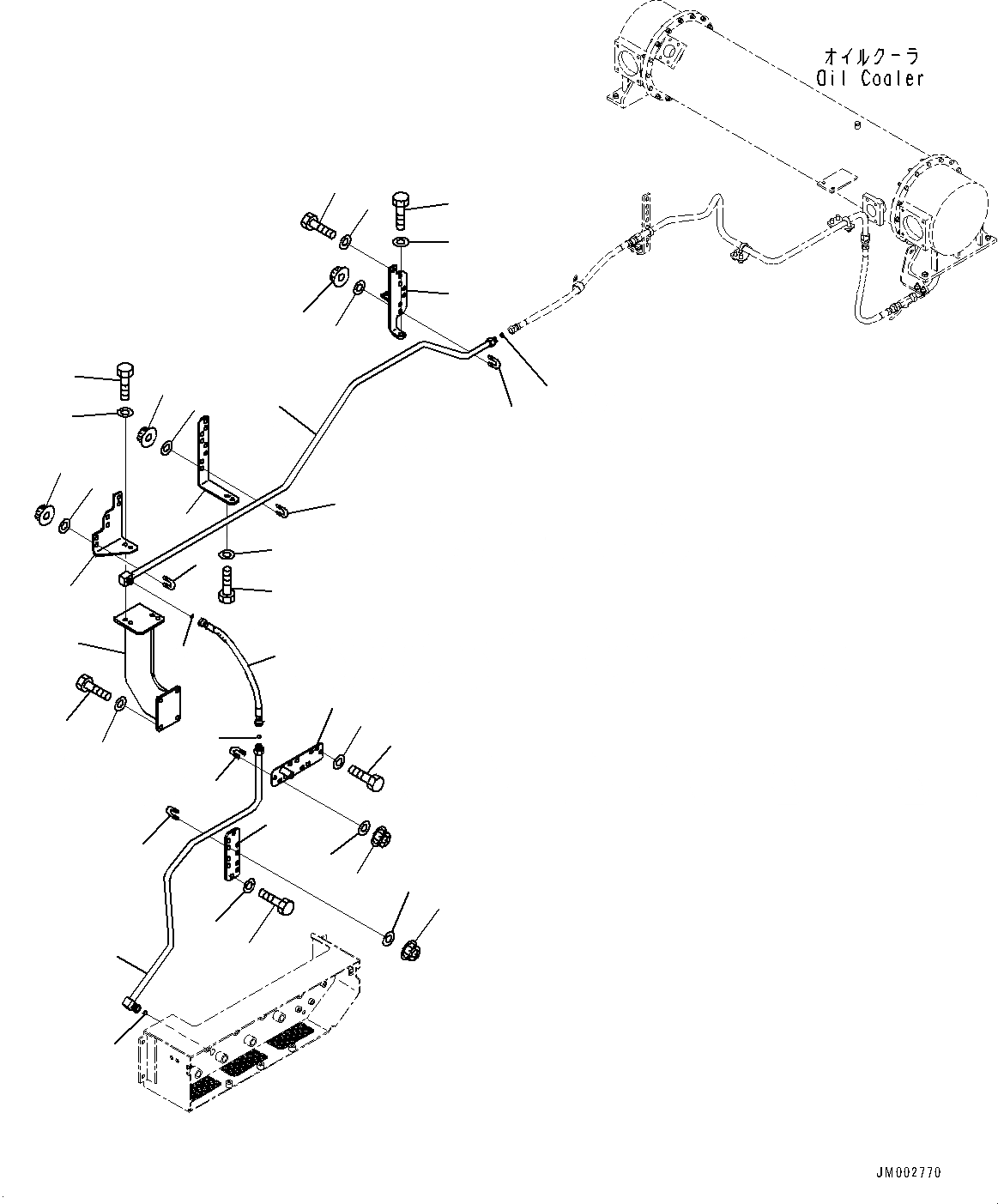 オイルクーラ
Oil Cooler

JM002770