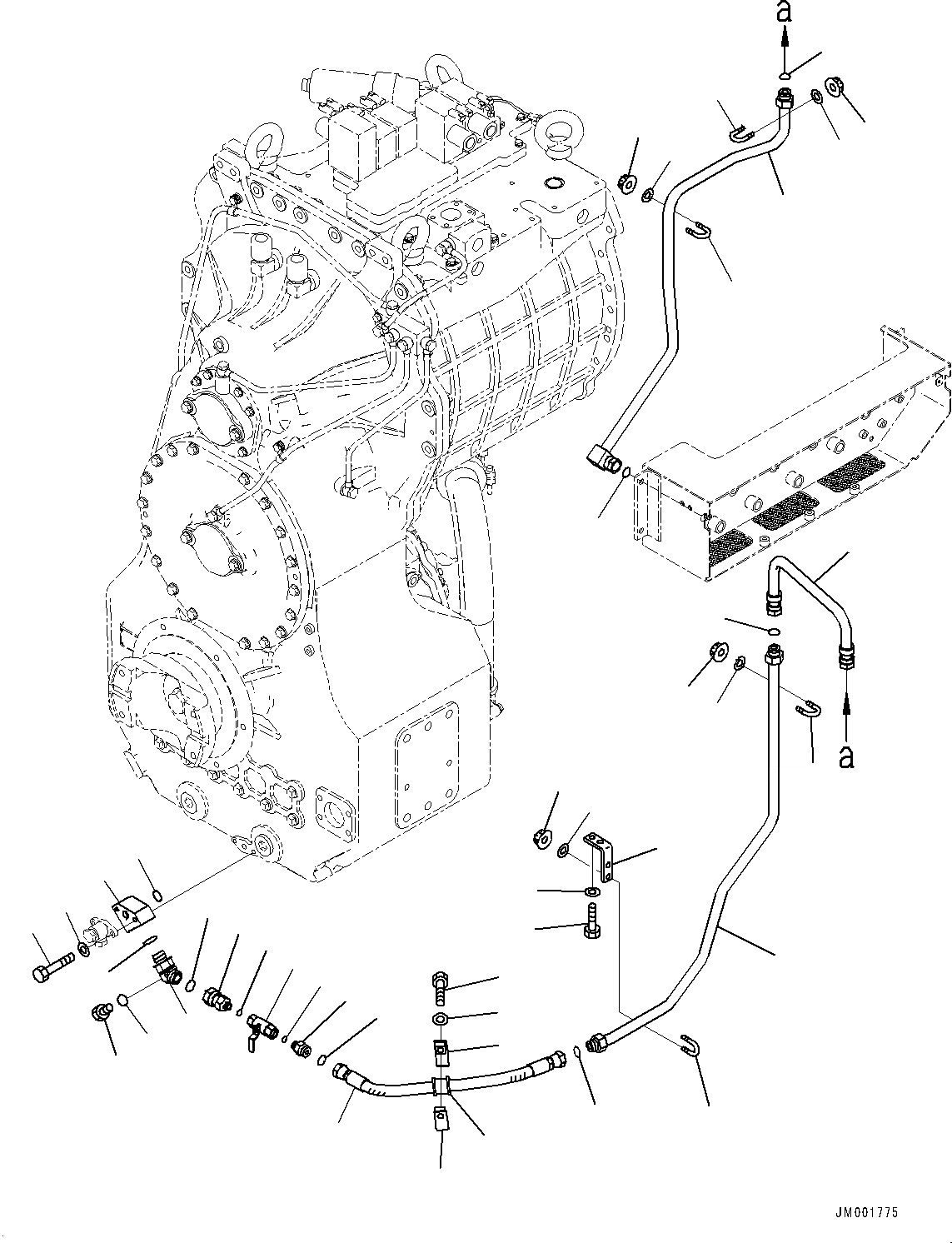 a

a

JM001775