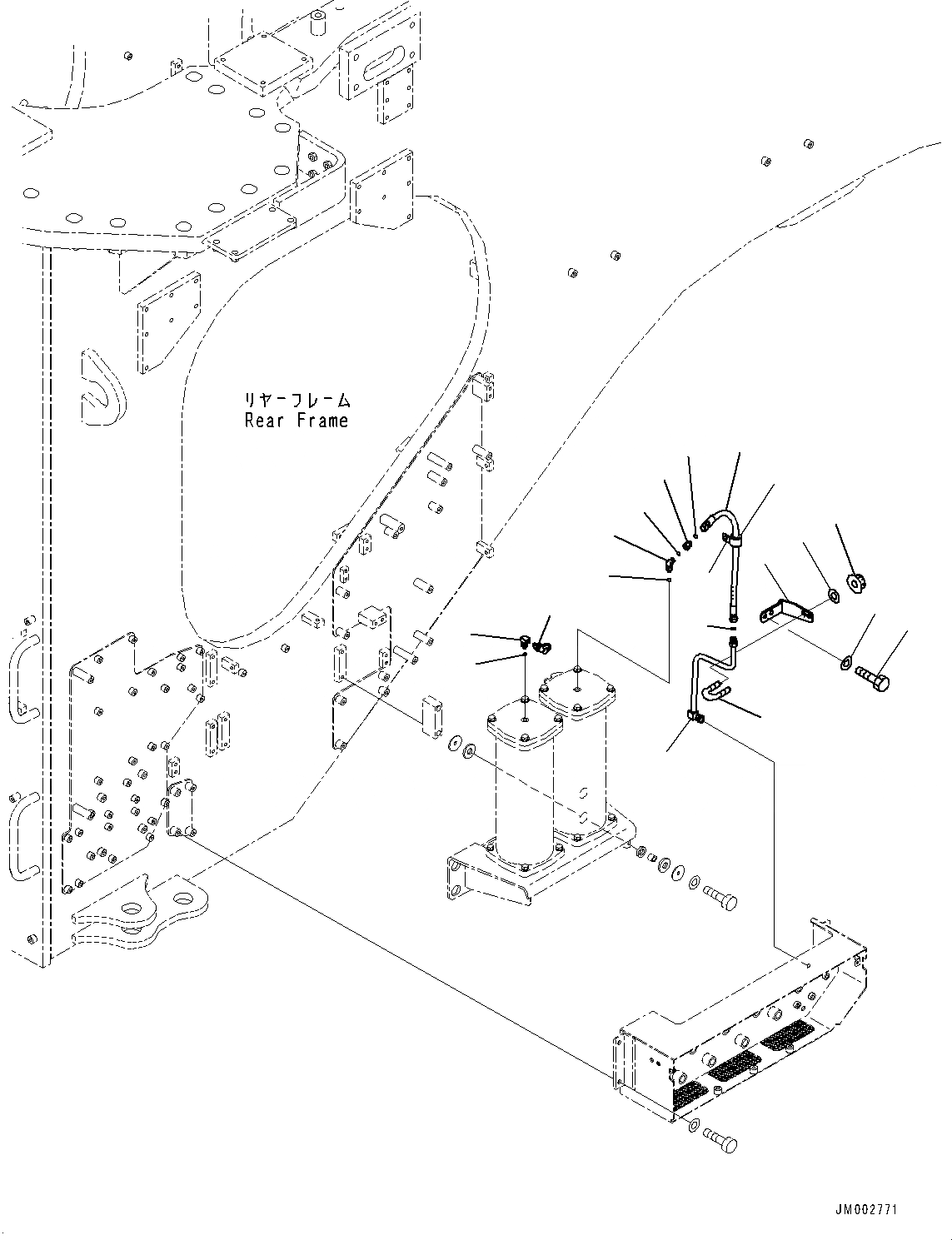 リヤーフレーム
Rear Frame

JM002771