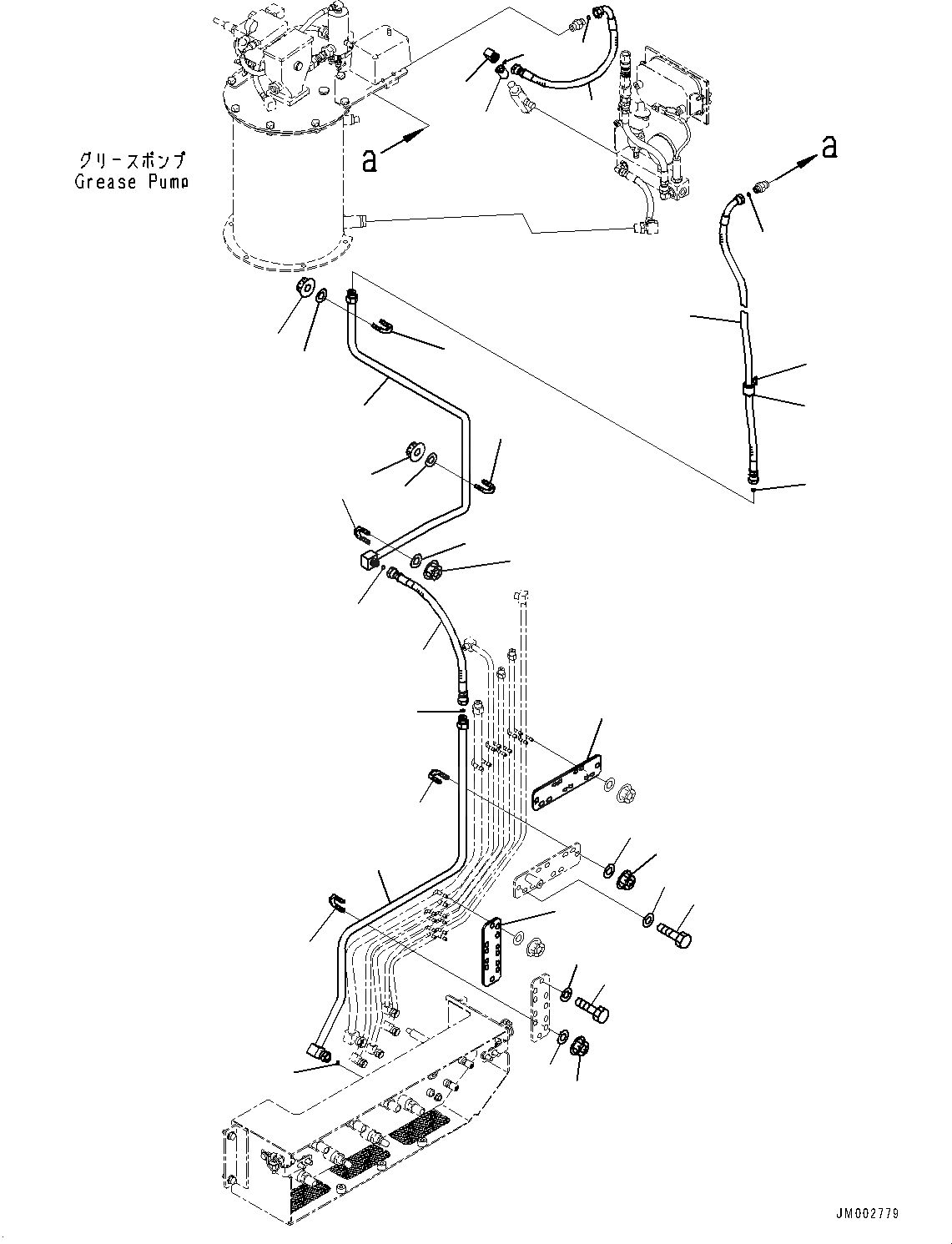 グリースポンプ
Grease Pump

a

a

JM002779