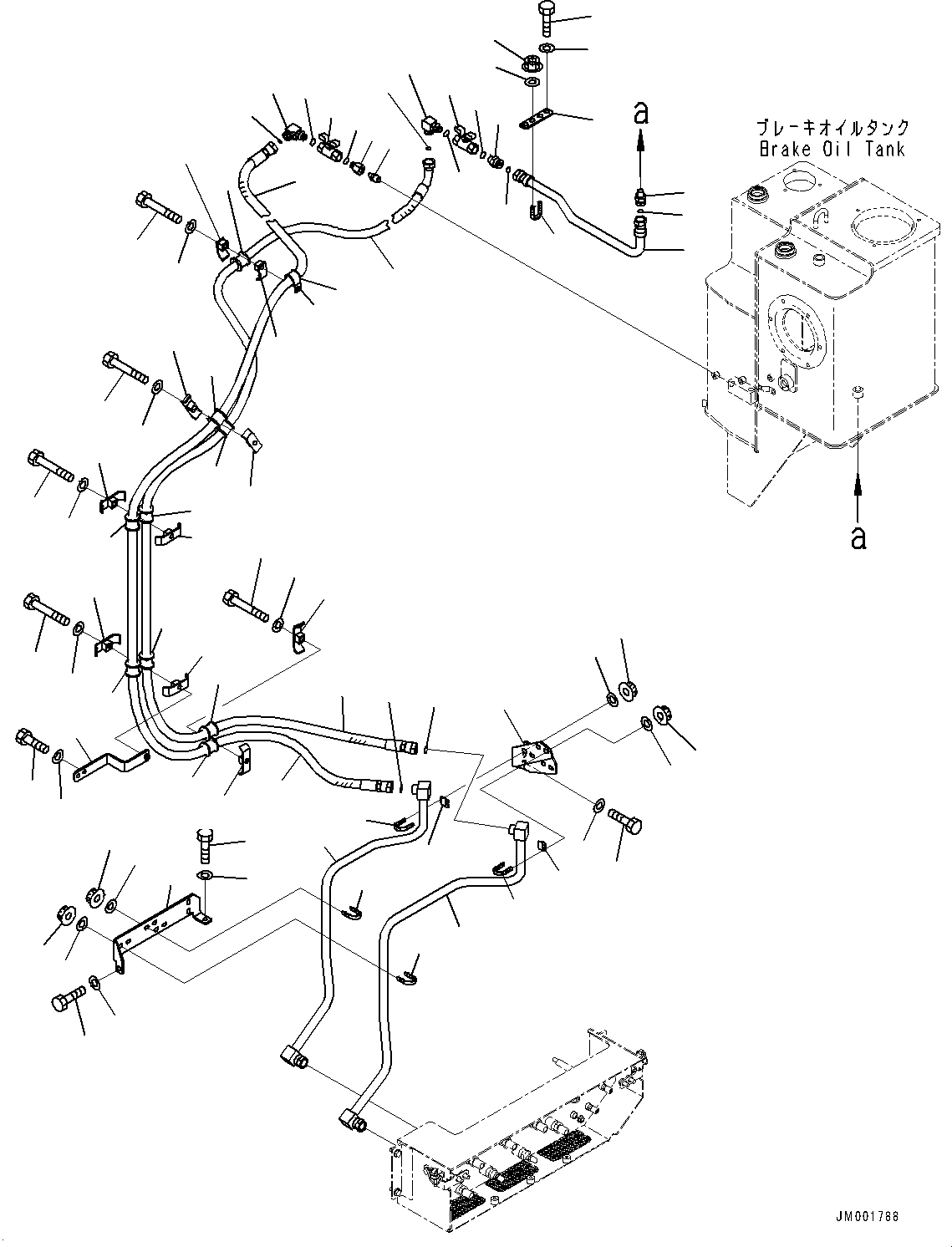 a

ブレーキオイルタンク
Brake Oil Tank

a

JM001788