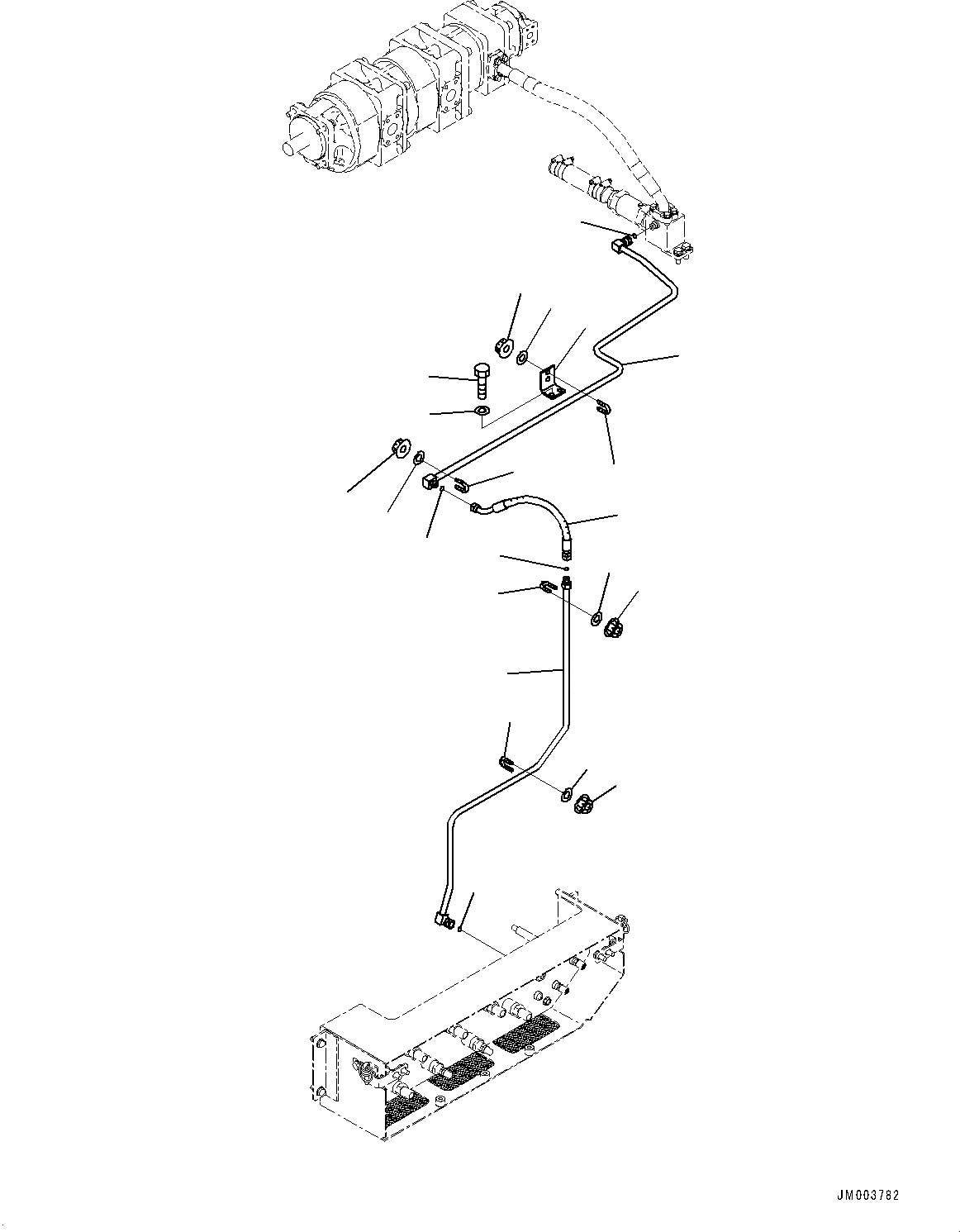 JM003782