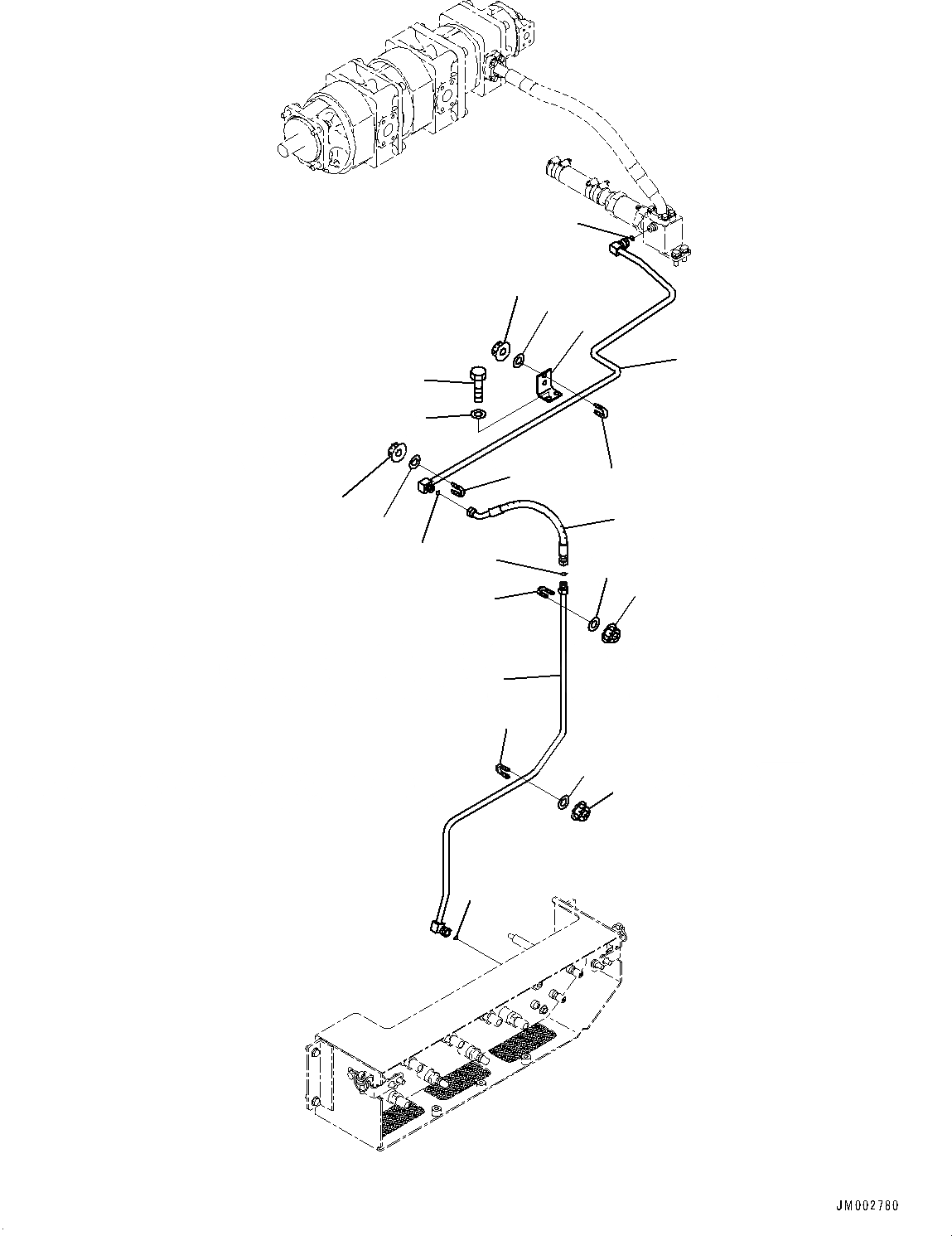 JM002780