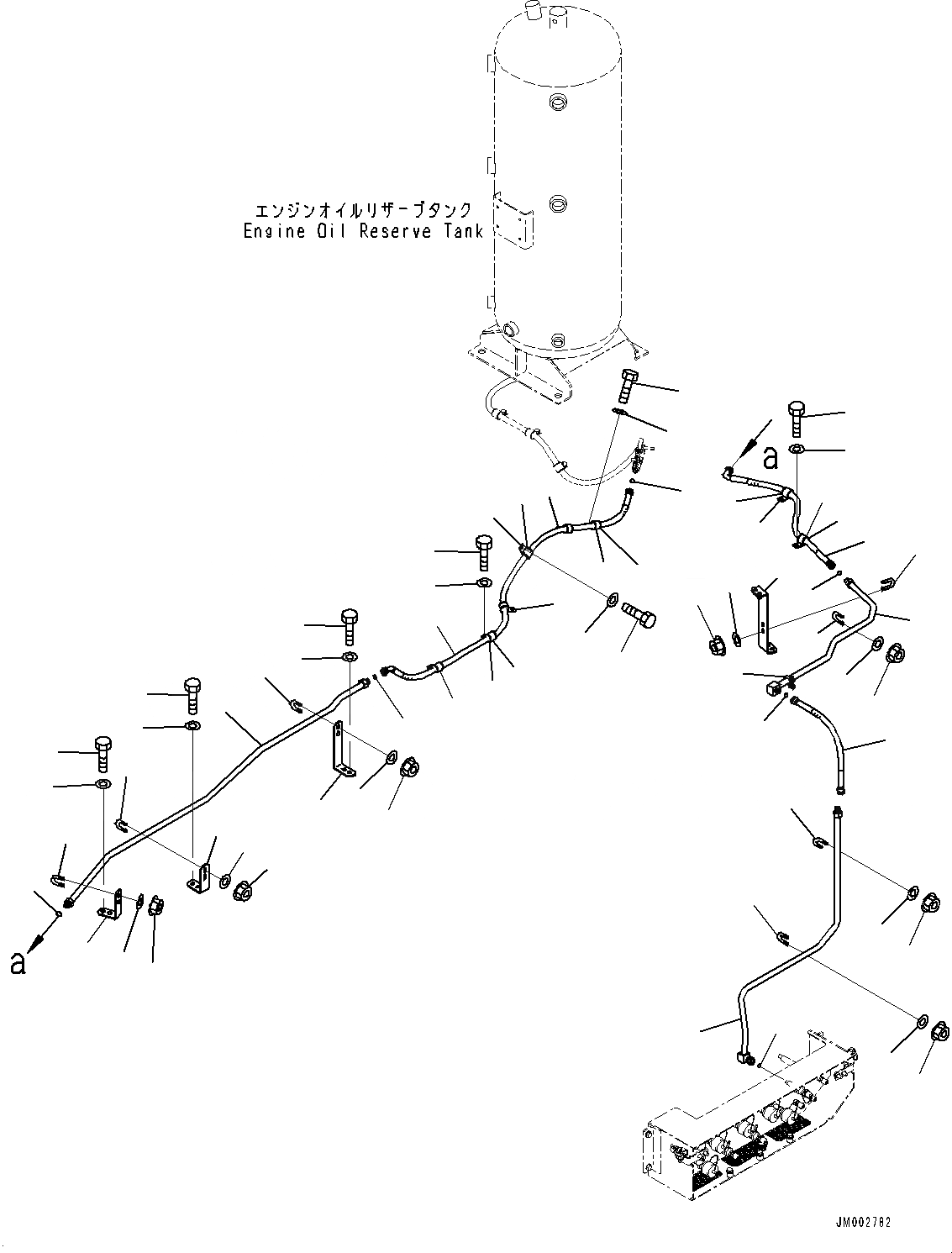 エンジンオイルリザーブタンク
Engine Oil Reserve Tank

a

a

JM002782