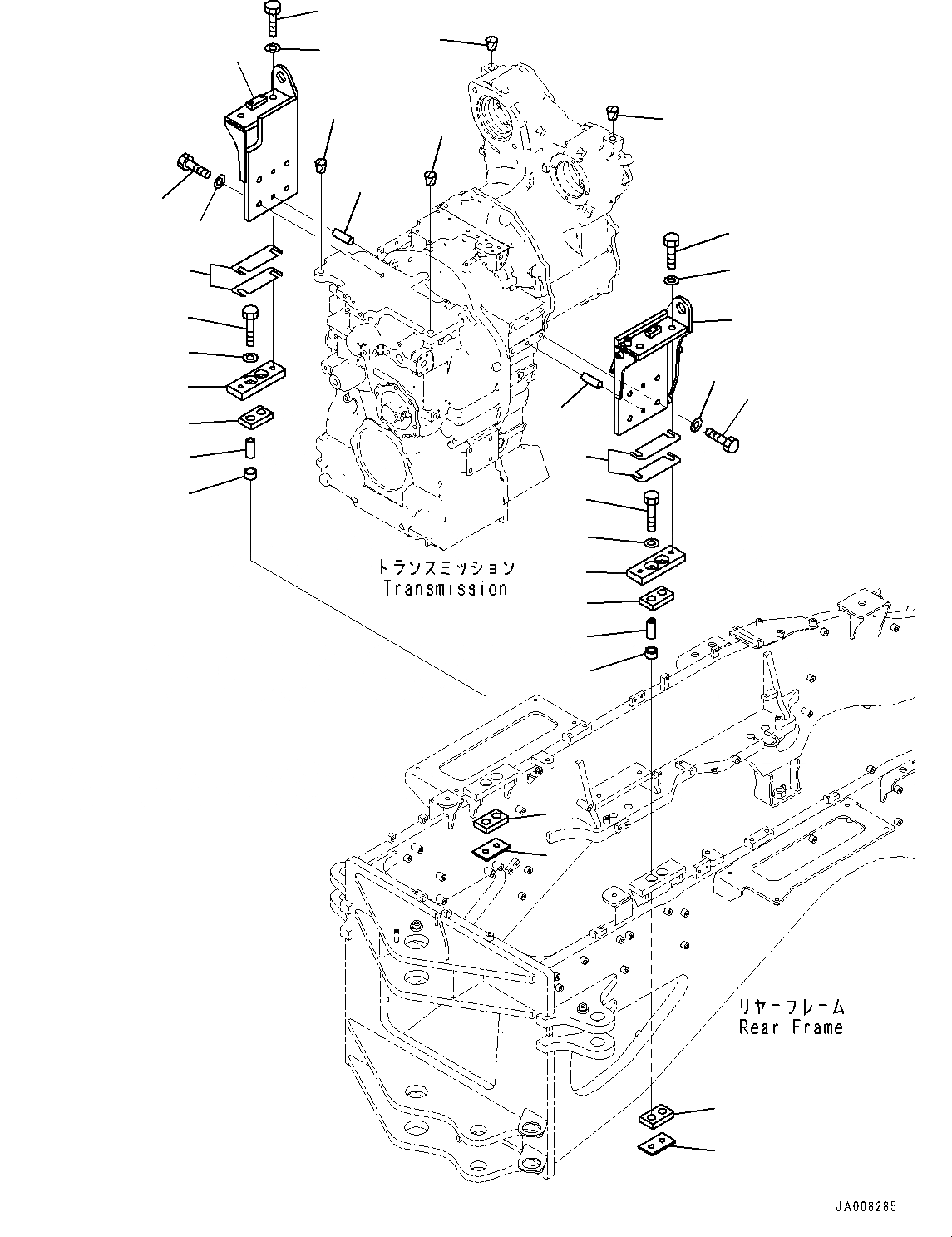 トランスミッション
Transmission

リヤーフレーム
Rear Frame

JA008285