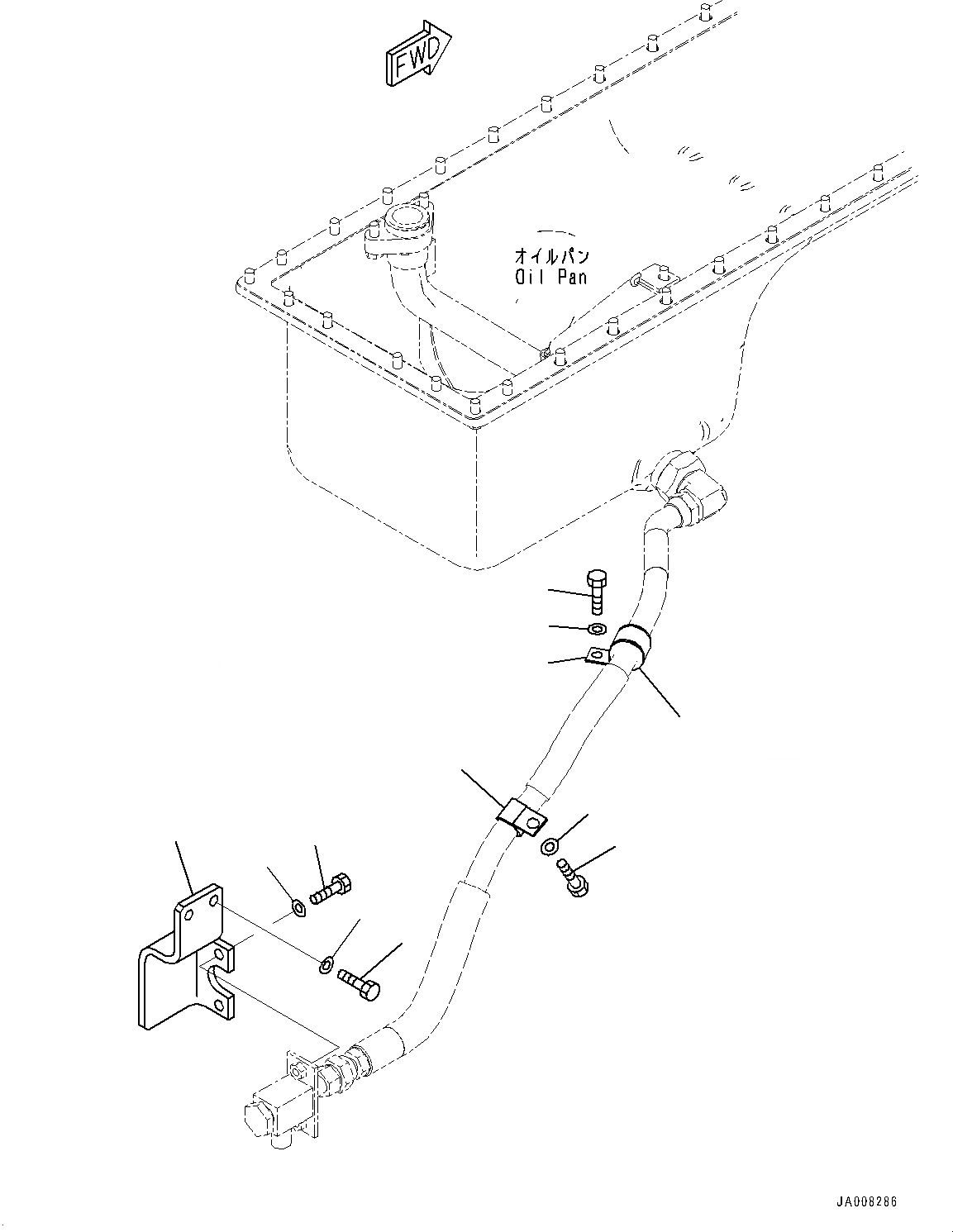 FWD

オイルパン
Oil Pan

JA008286