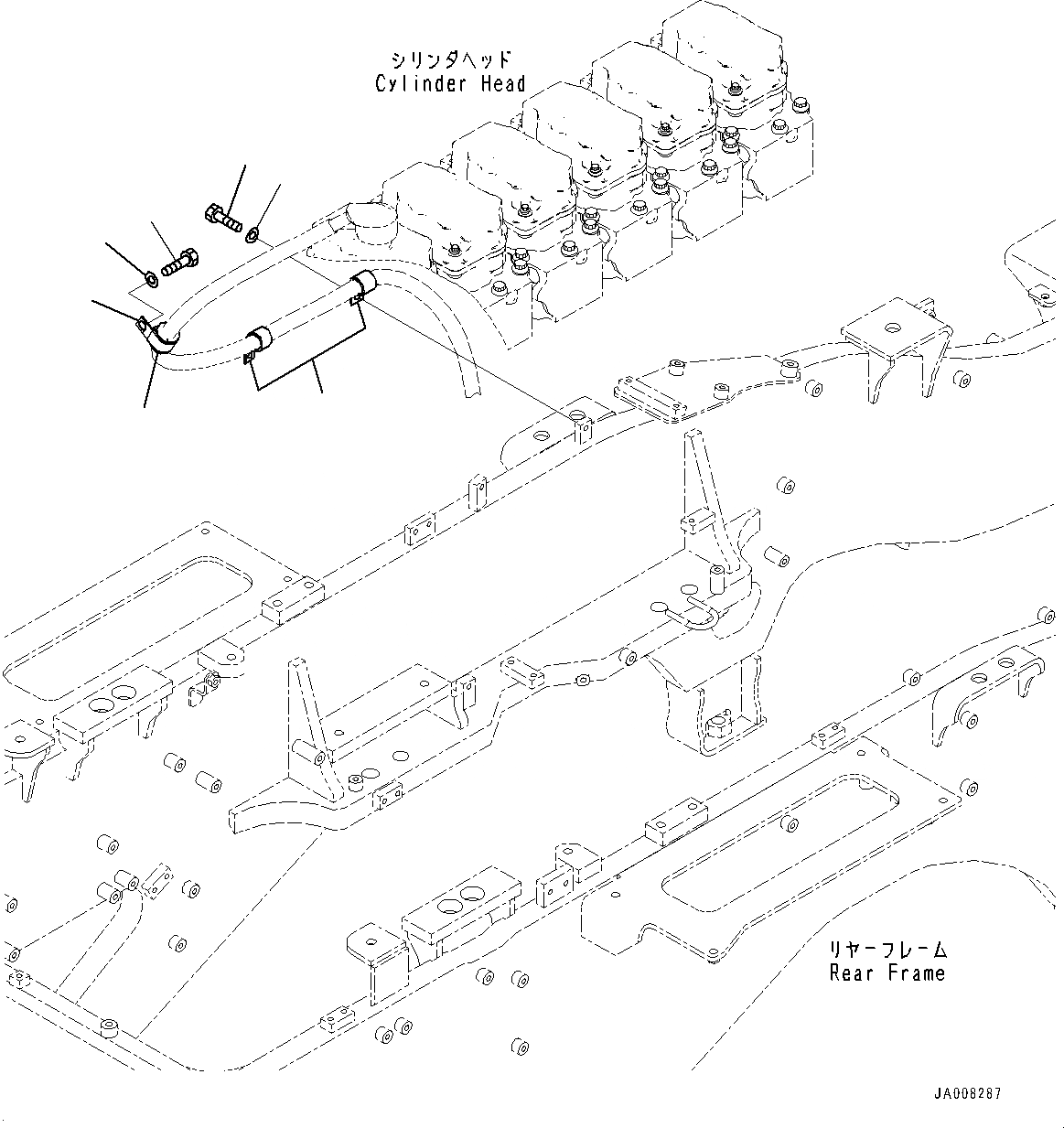 シリンダヘッド
Cylinder Head

リヤーフレーム
Rear Frame

JA008287