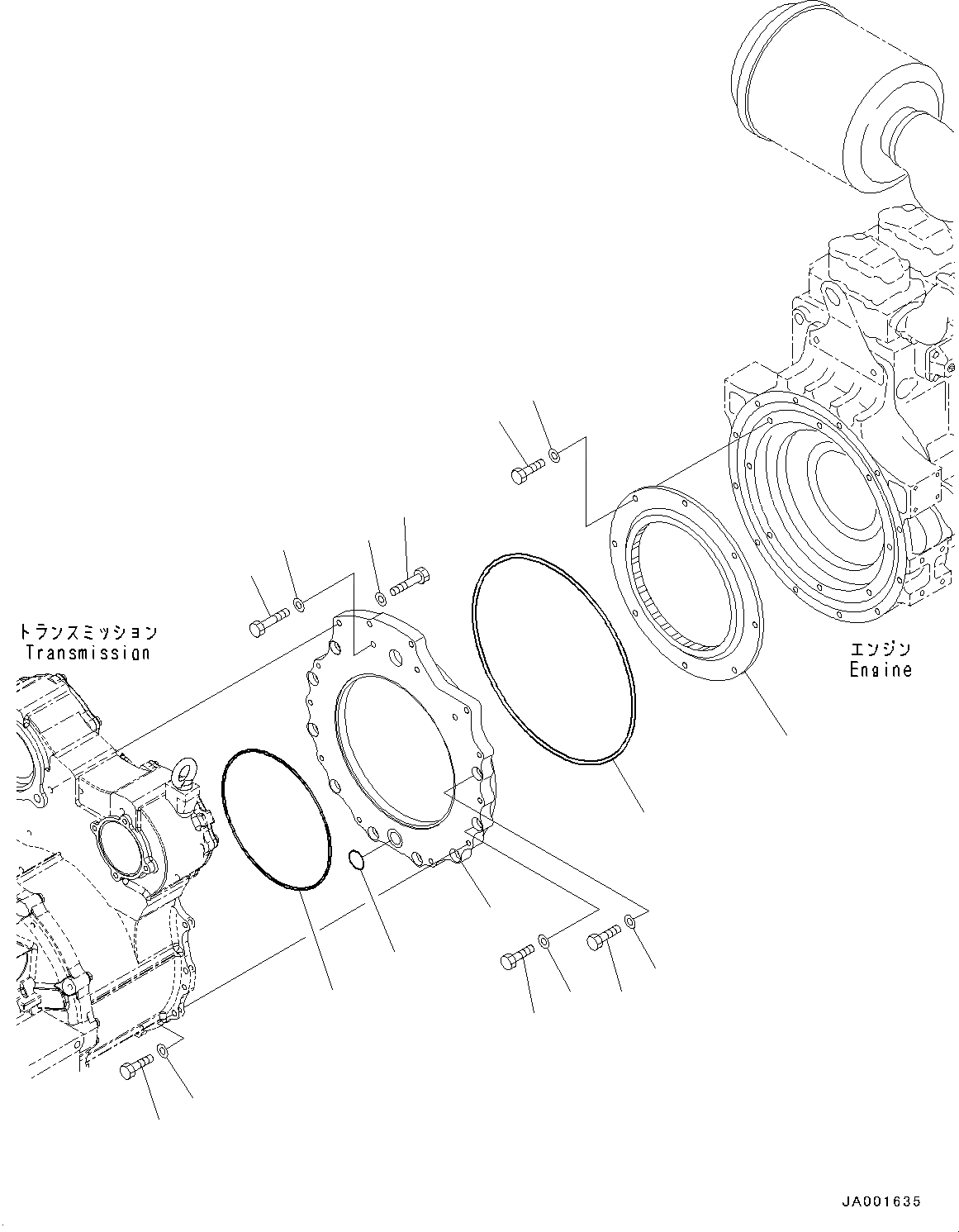 トランスミッション
Transmission

エンジン
Engine

JA001635