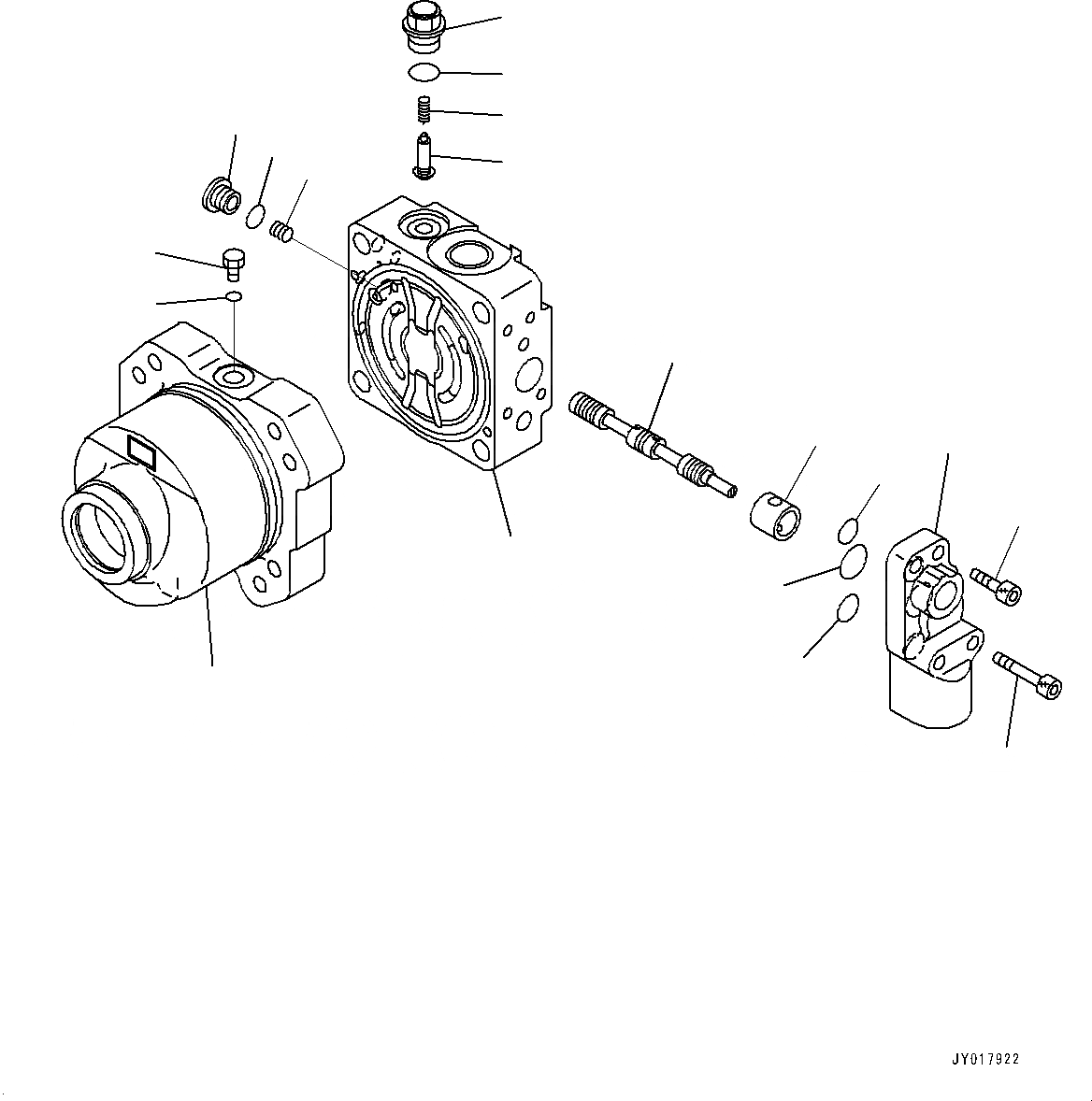 JY017922