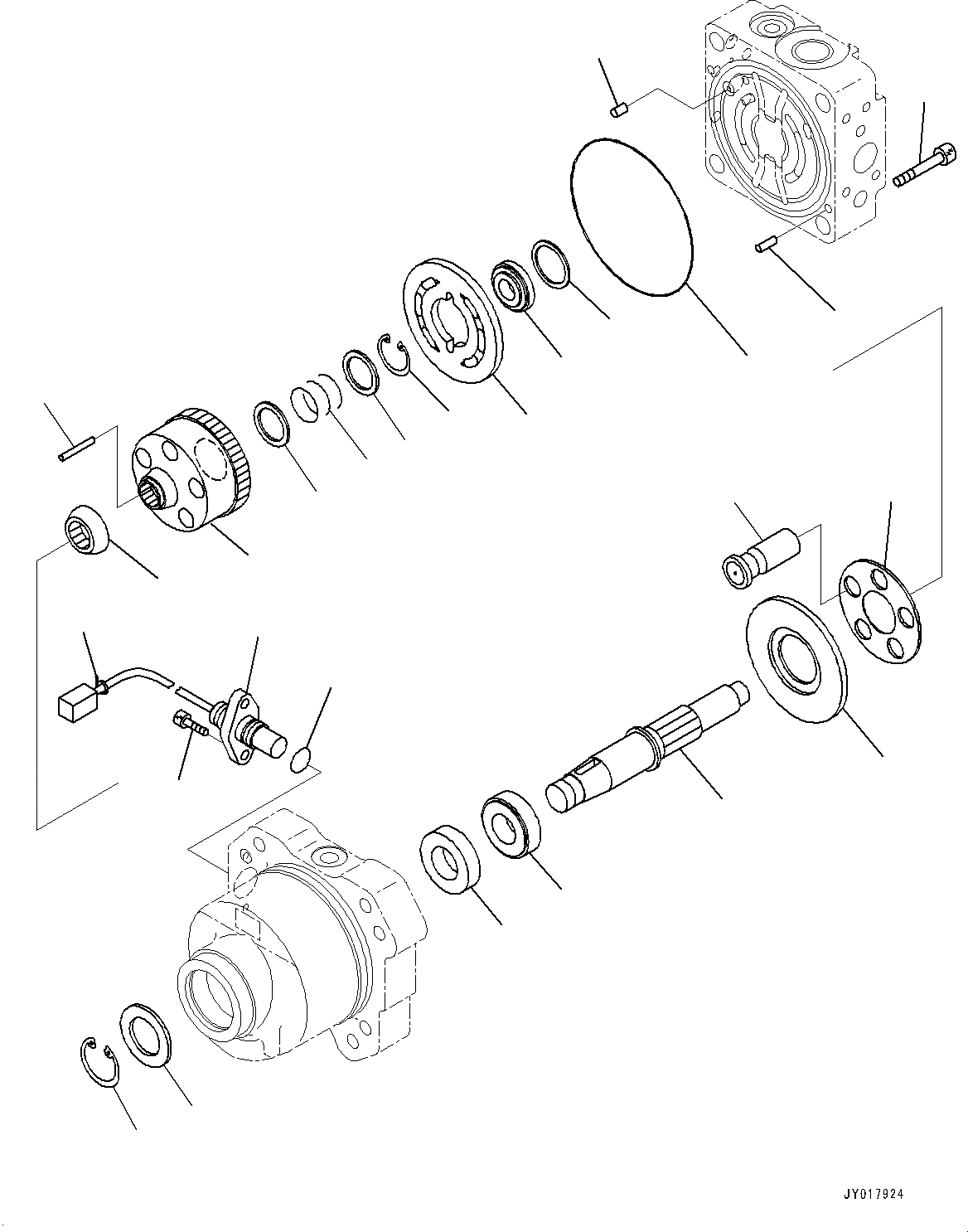 JY017924