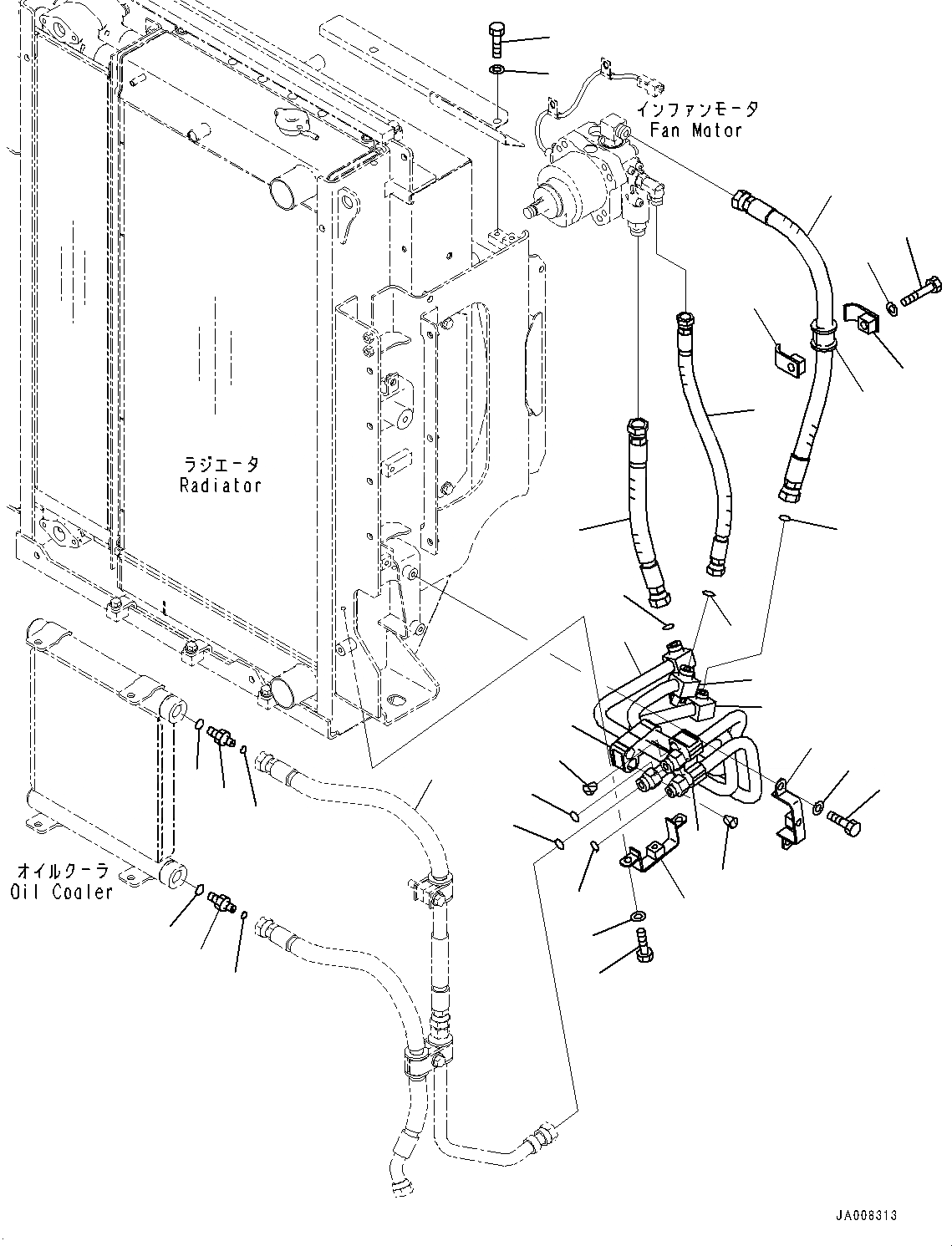 インファンモータ
Fan Motor

ラジエータ
Radiator

オイルクーラ
Oil Cooler

JA008313