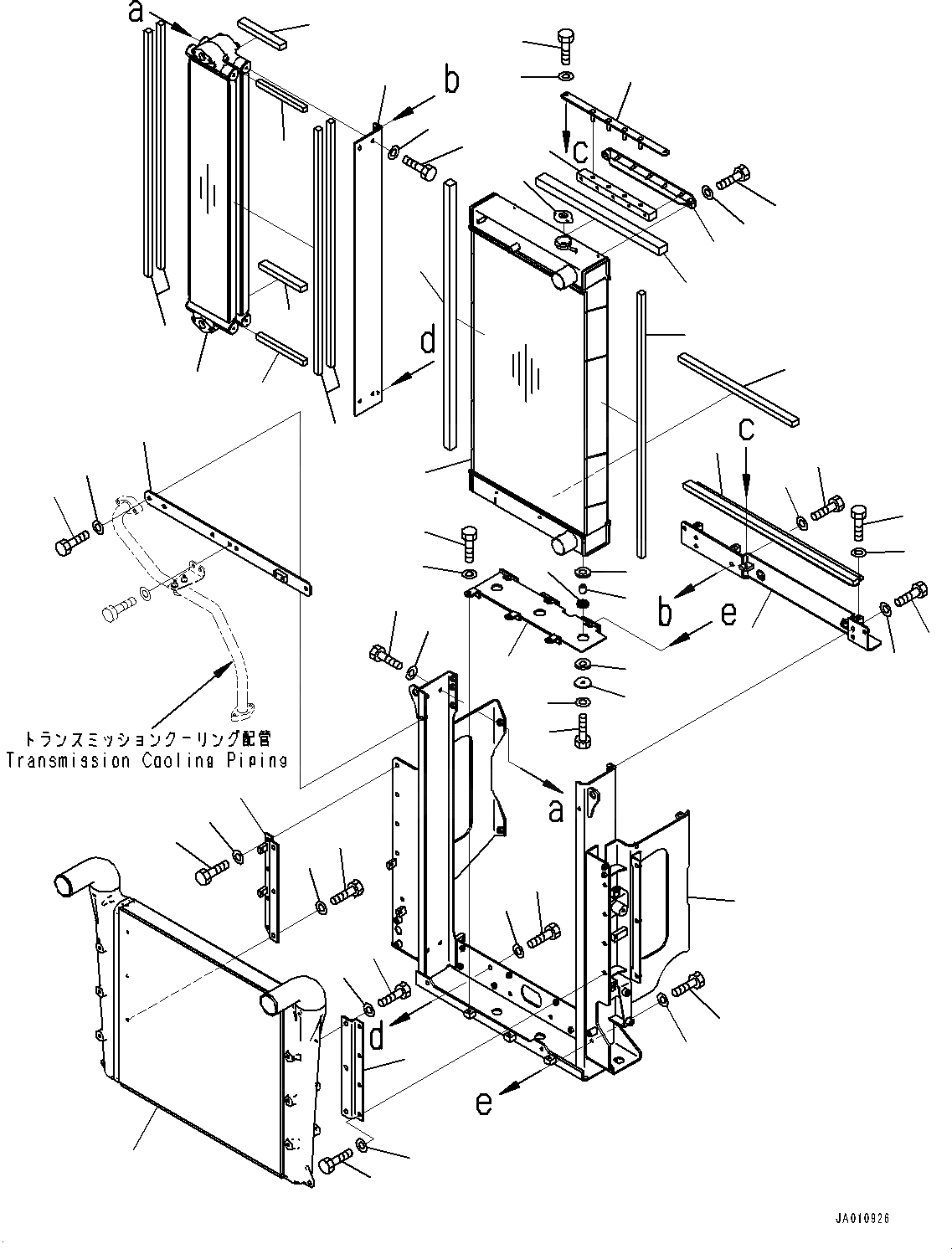 a
b
c
d
c
b
e
トランスミッションクーリング配管
Transmission Cooling Piping
a
d
e
JA010926