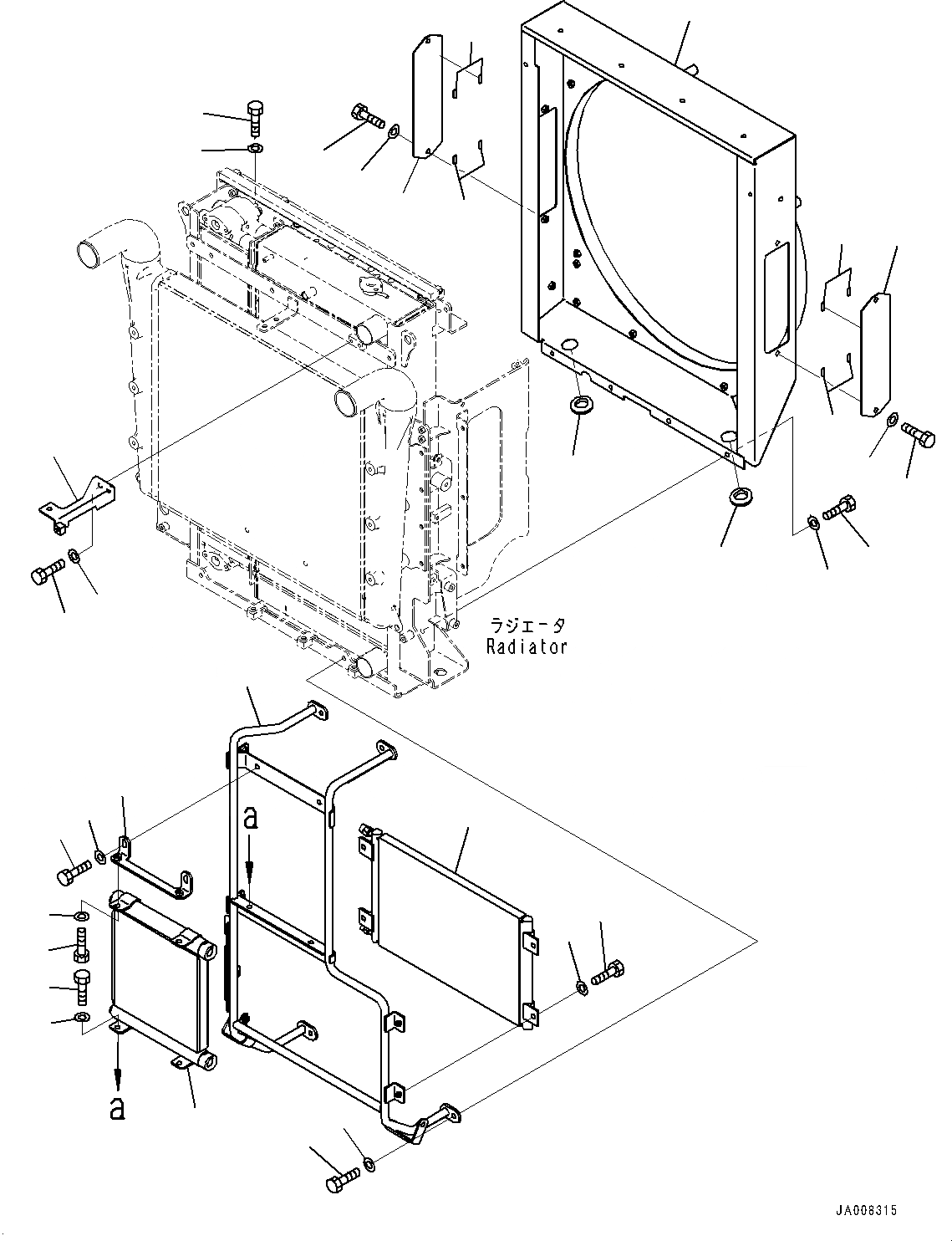 ラジエータ
Radiator

a

a

JA008315