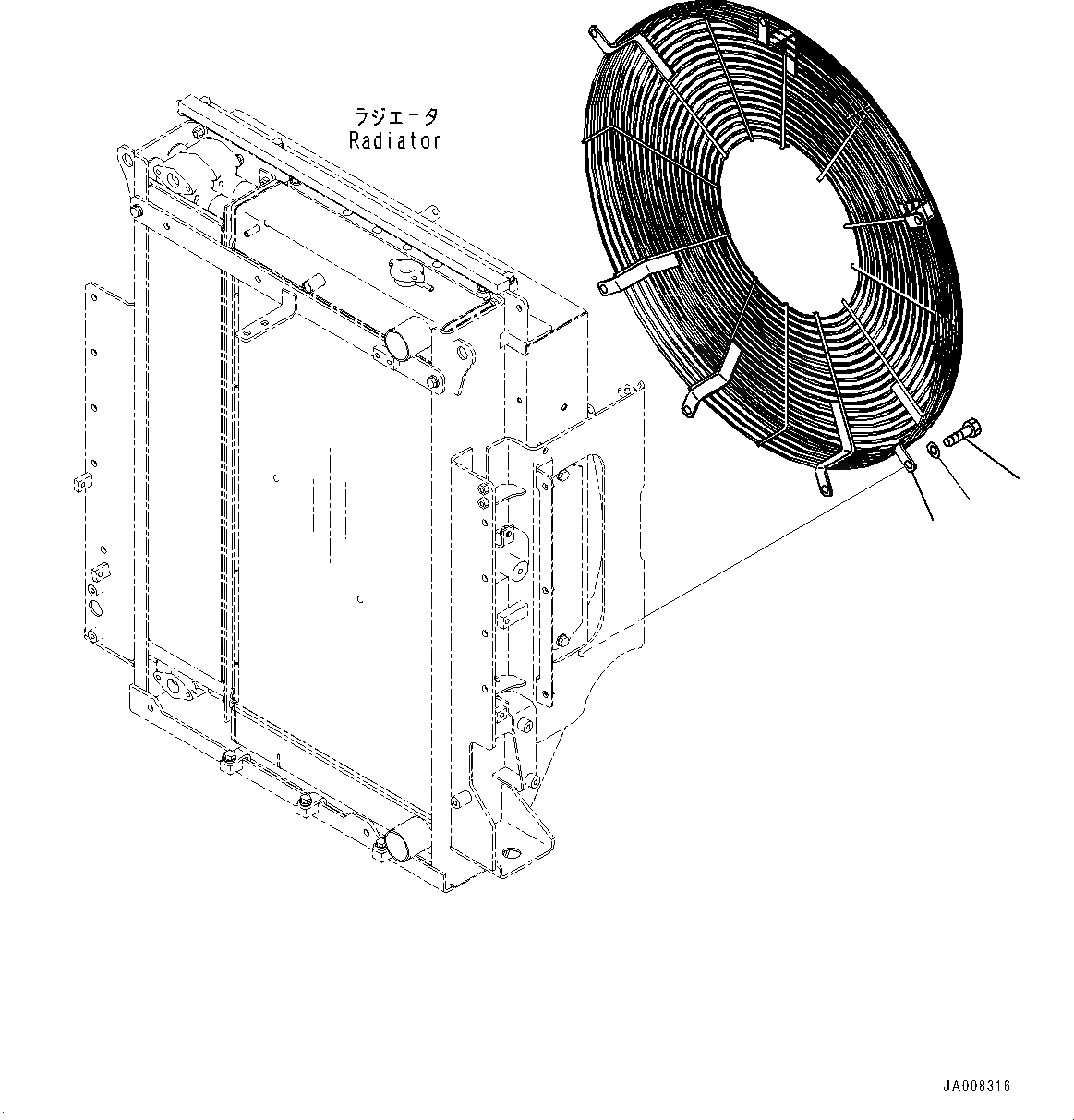 ラジエータ
Radiator

JA008316