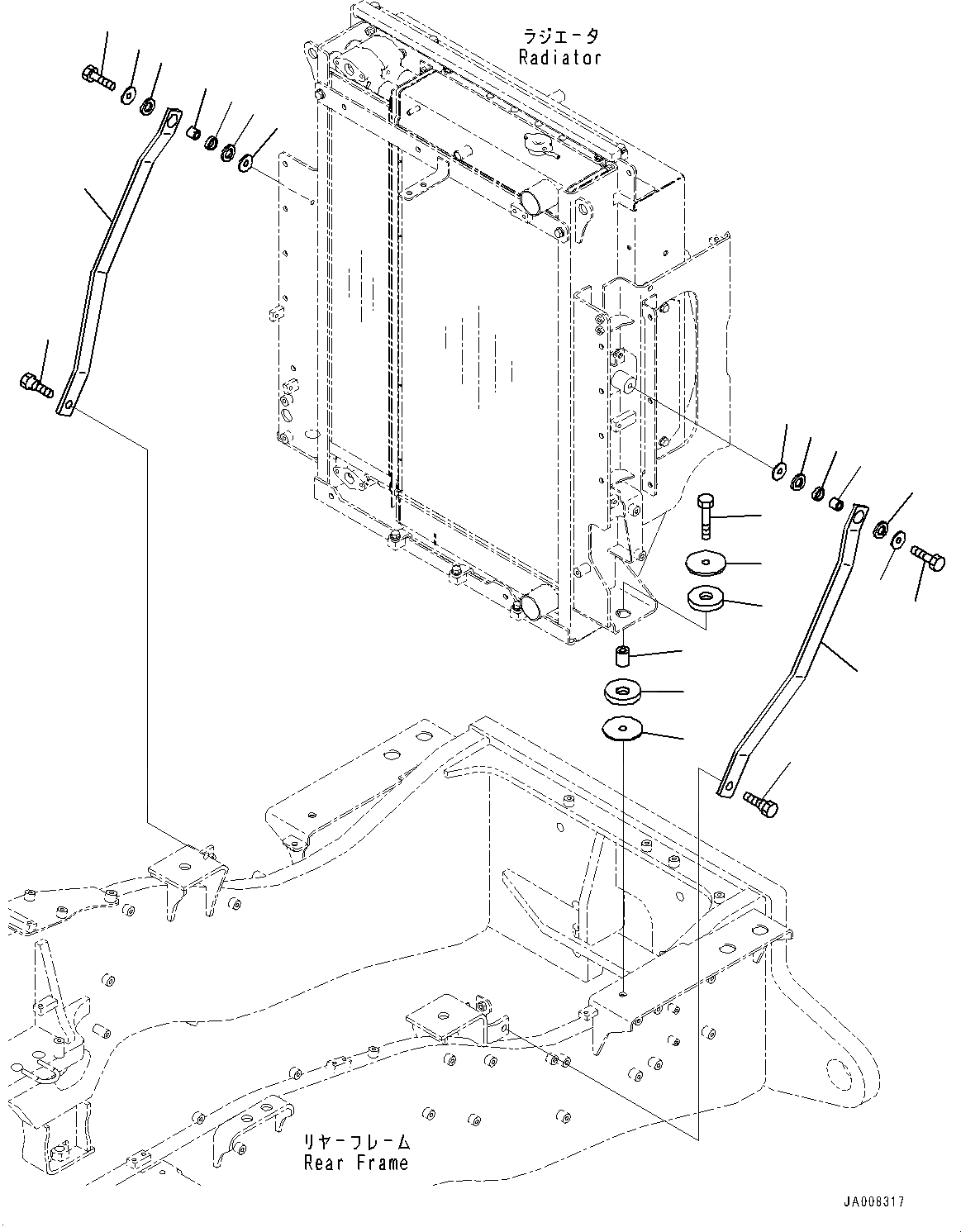 ラジエータ
Radiator

リヤーフレーム
Rear Frame

JA008317