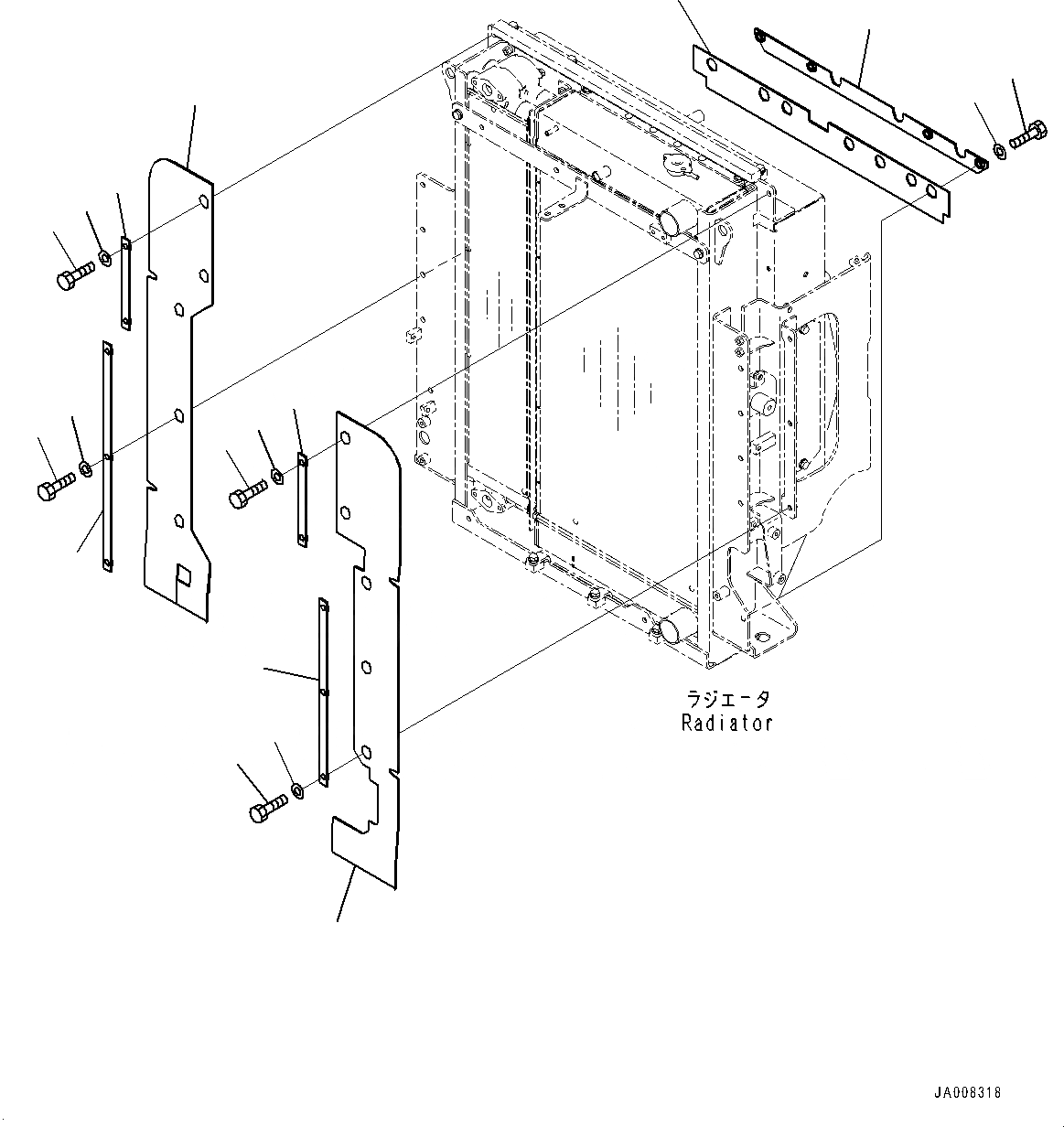 ラジエータ
Radiator

JA008318