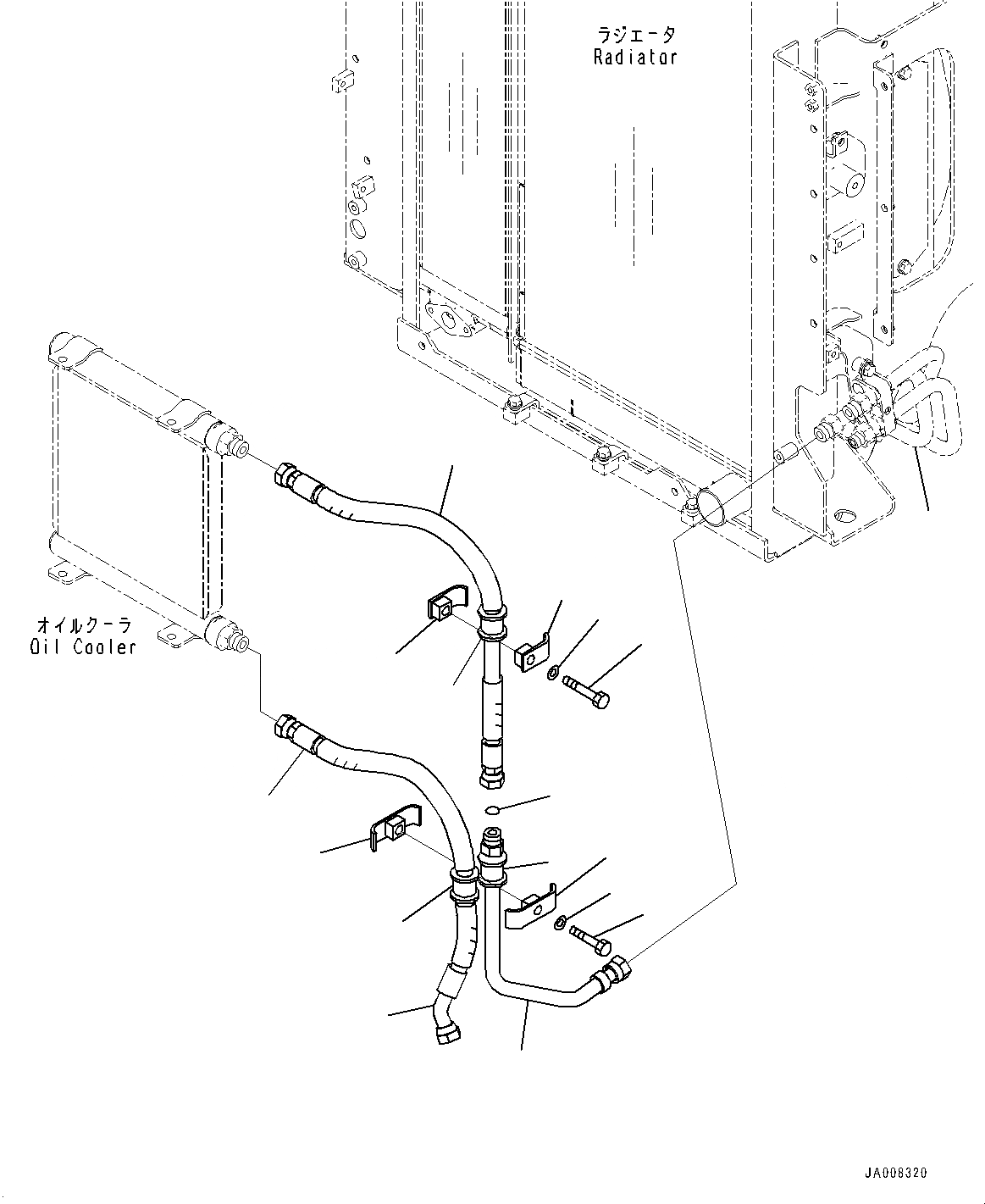 ラジエータ
Radiator

オイルクーラ
Oil Cooler

JA008320