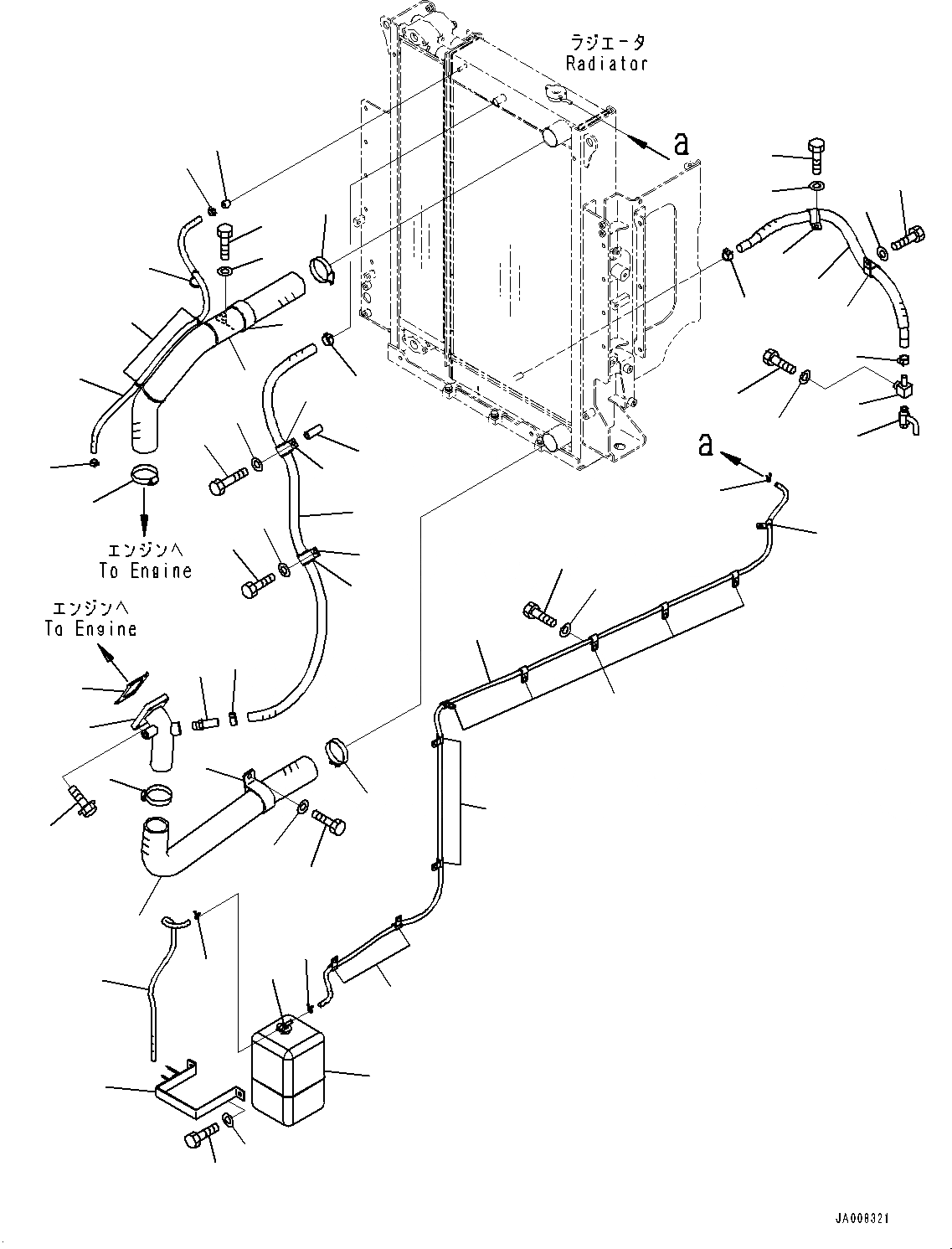 ラジエータ
Radiator

a

a

エンジンへ
To Engine

エンジンへ
To Engine

JA008321