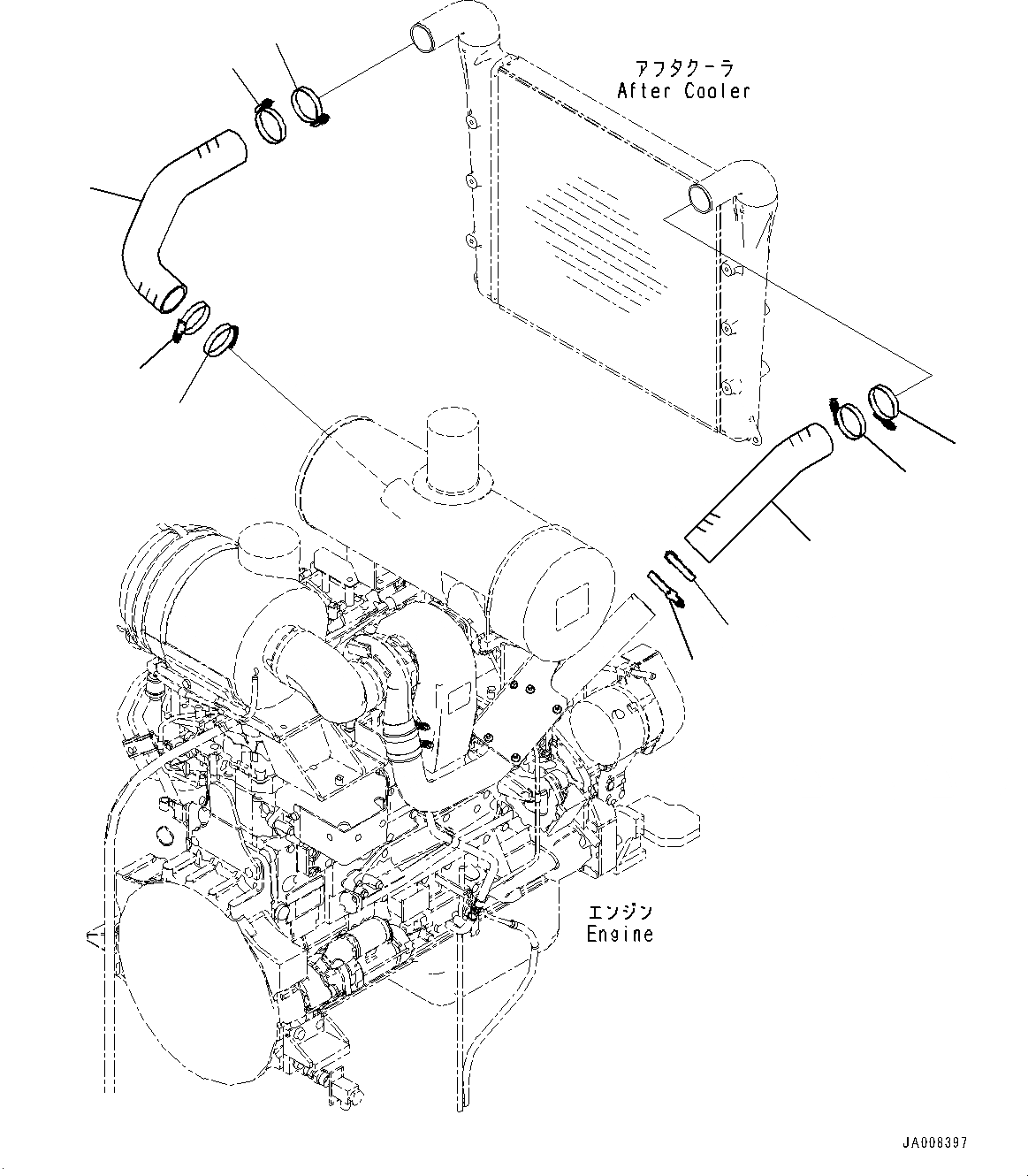 アフタクーラ
After Cooler

エンジン
Engine

JA008397