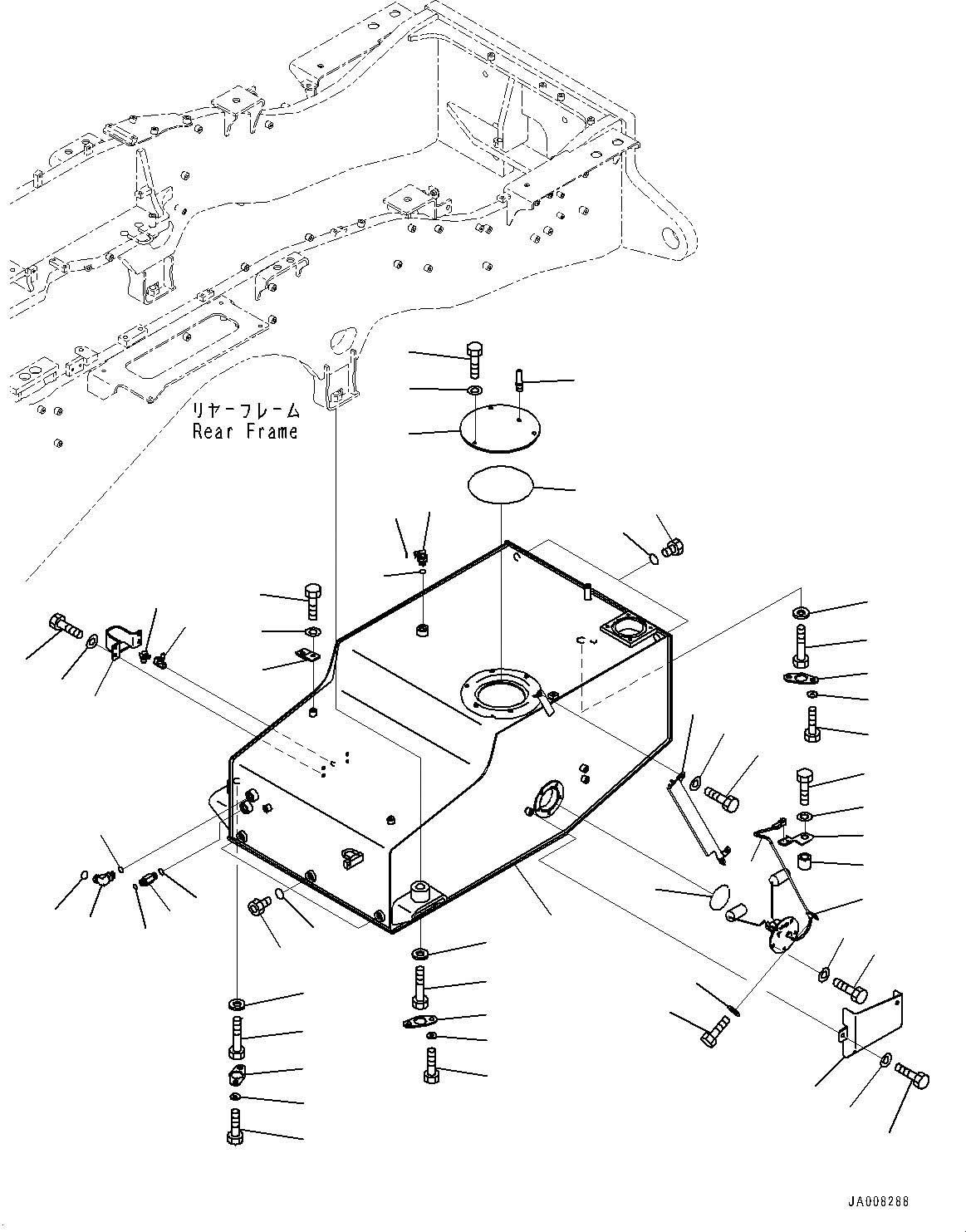 リヤーフレーム
Rear Frame

JA008288