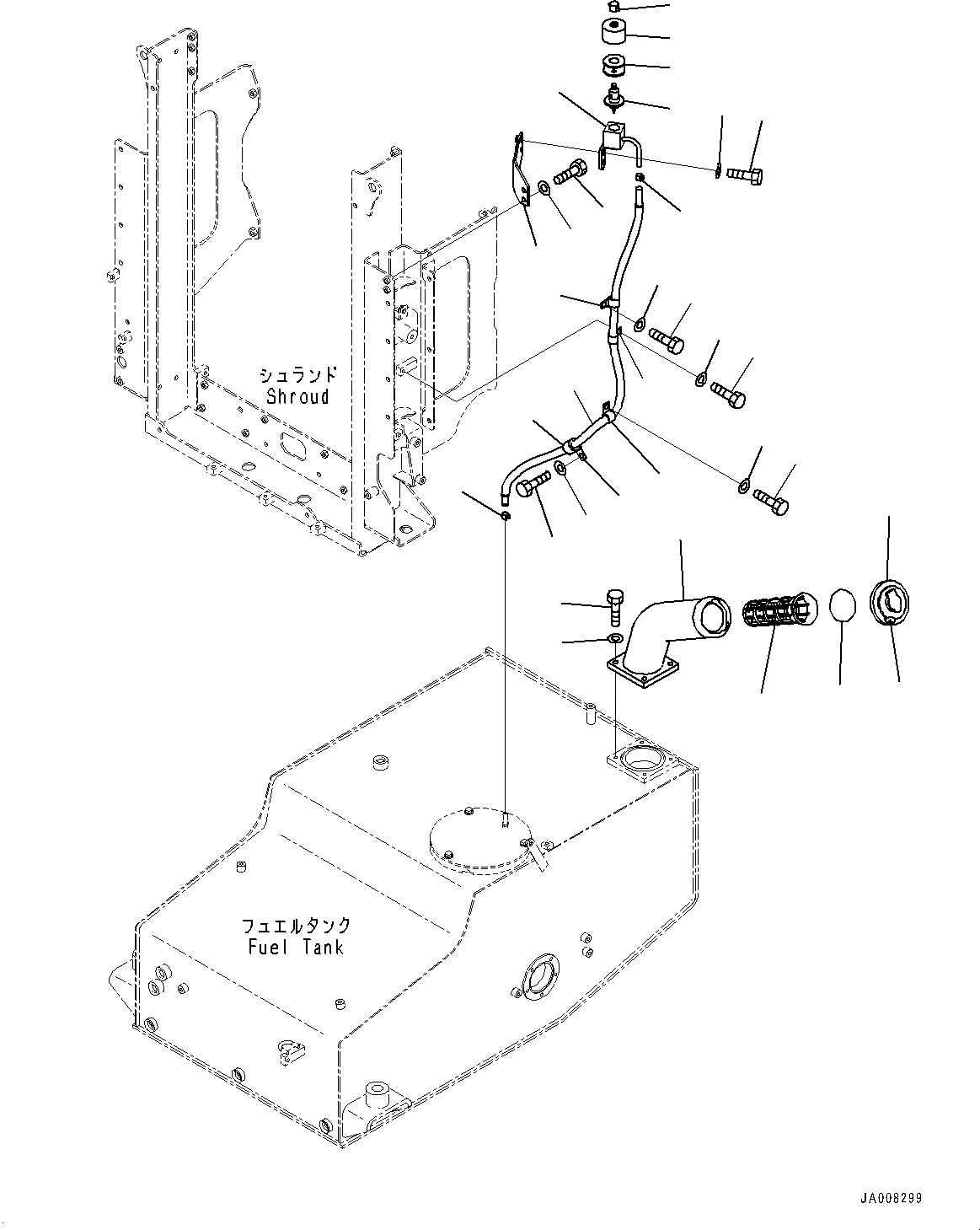 シュランド
Shroud

フュエルタンク
Fuel Tank

JA008299