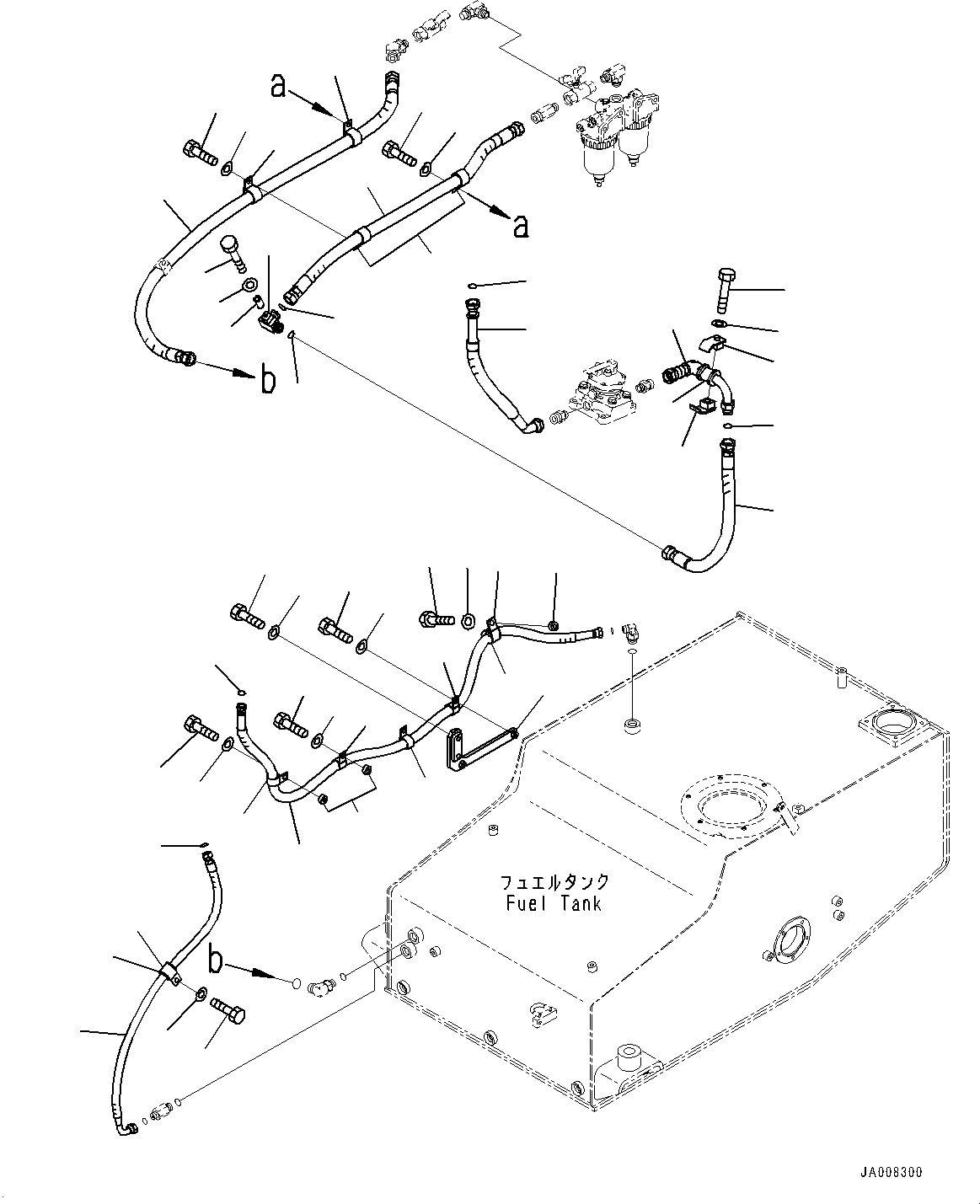 a

a

b

フュエルタンク
Fuel Tank

b

JA008300