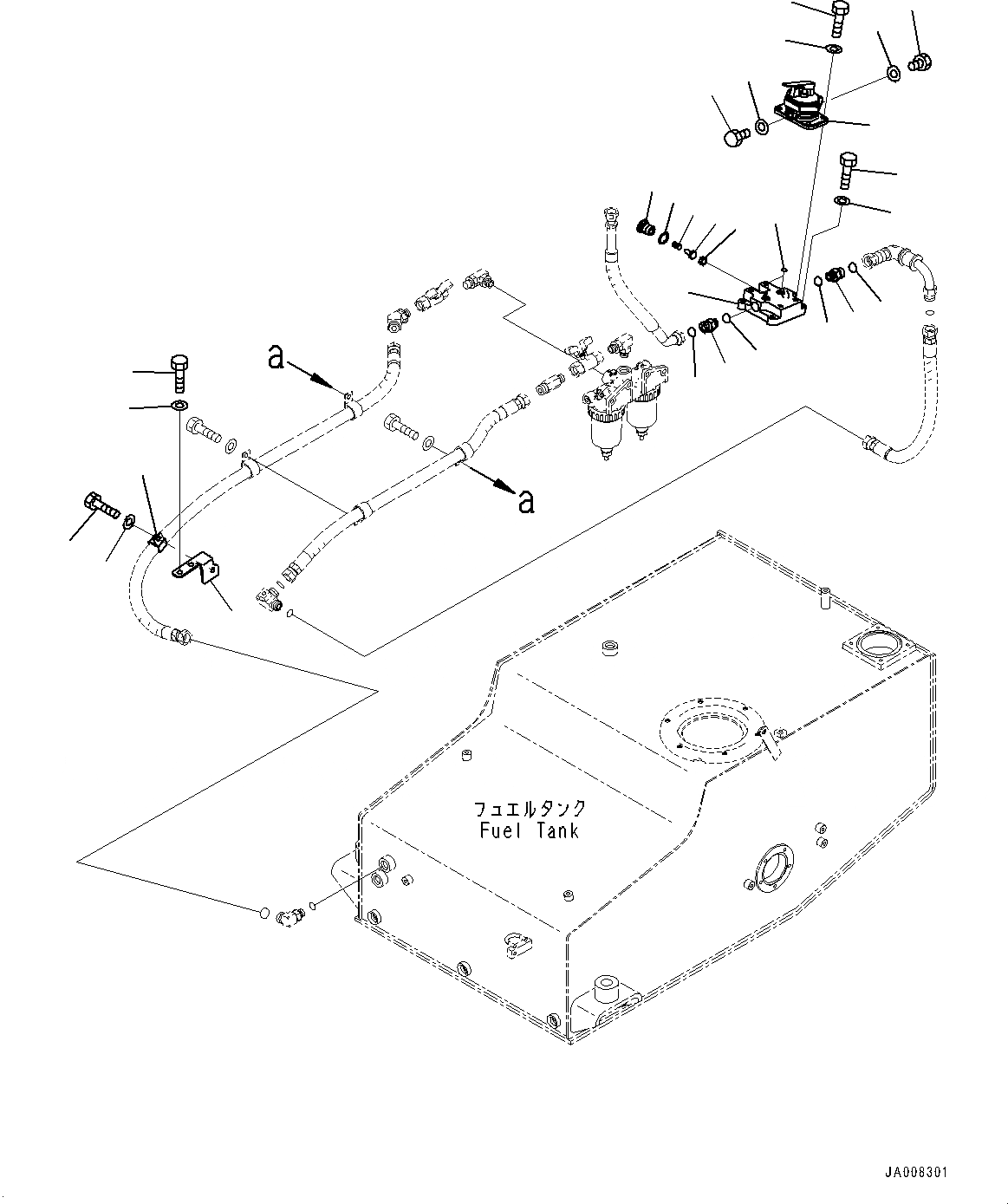 a

a

フュエルタンク
Fuel Tank

JA008301