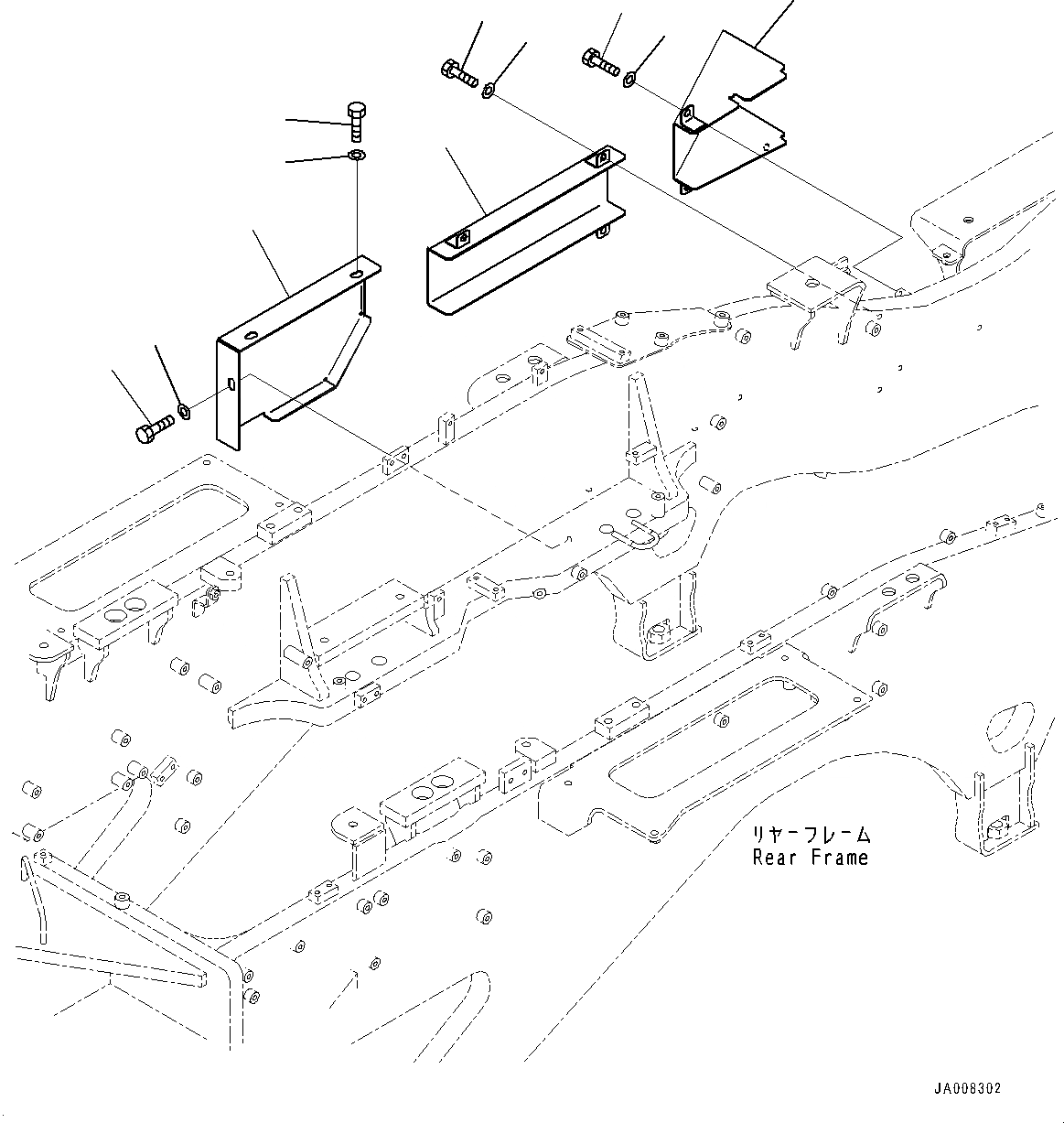 リヤーフレーム
Rear Frame

JA008302