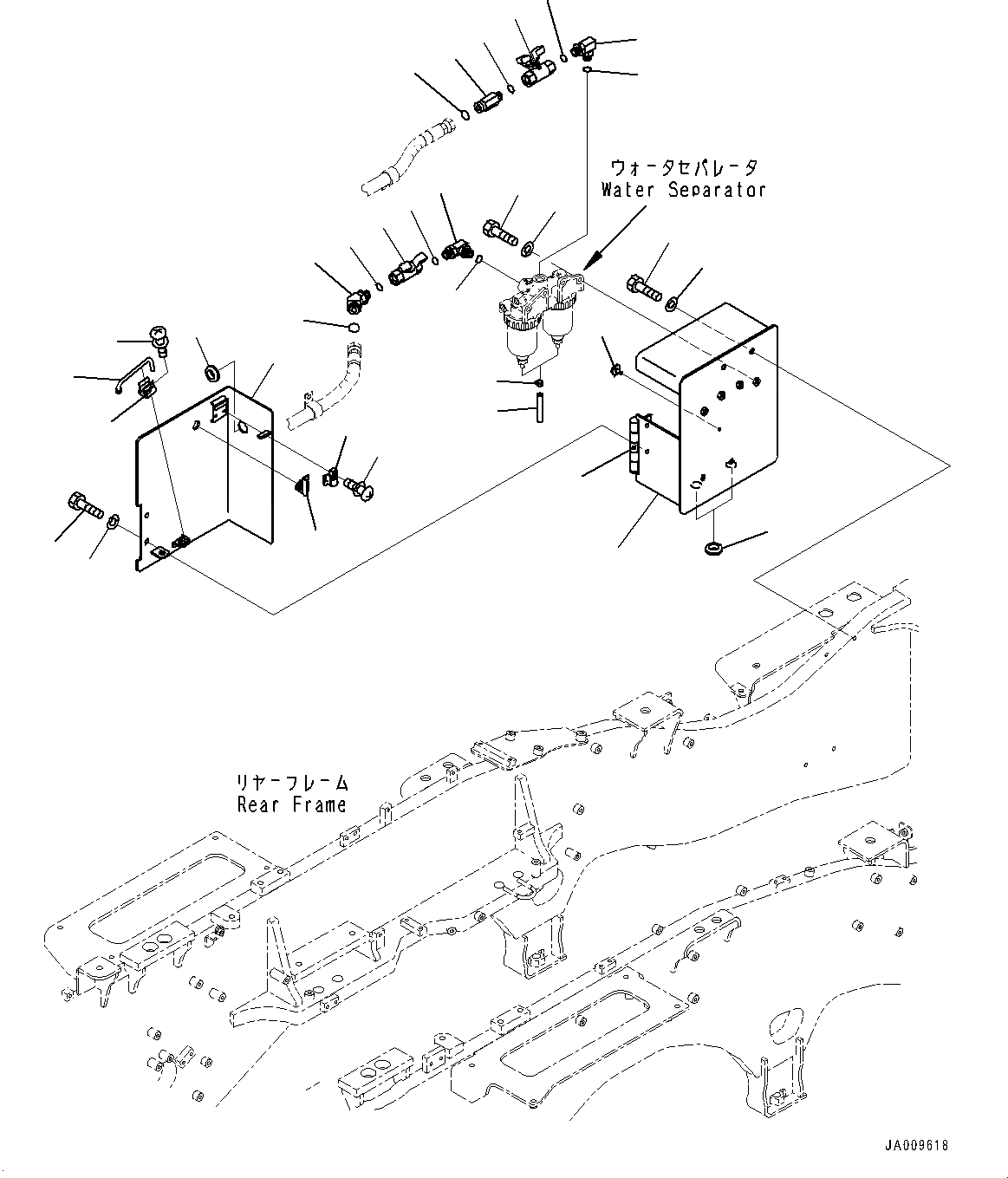 ウォータセパレータ
Water Separator

リヤーフレーム
Rear Frame

JA009618