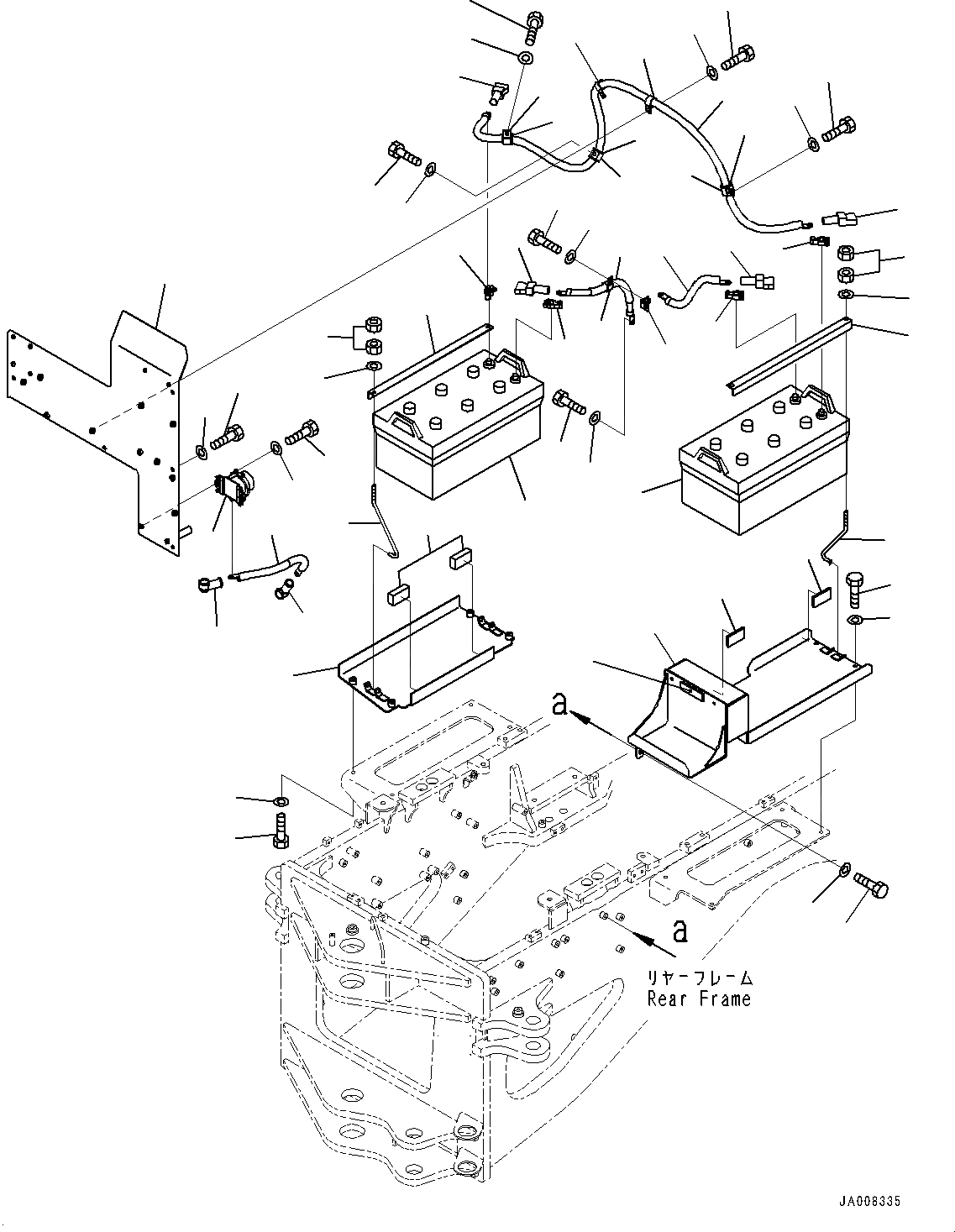 a

a

リヤーフレーム
Rear Frame

JA008335