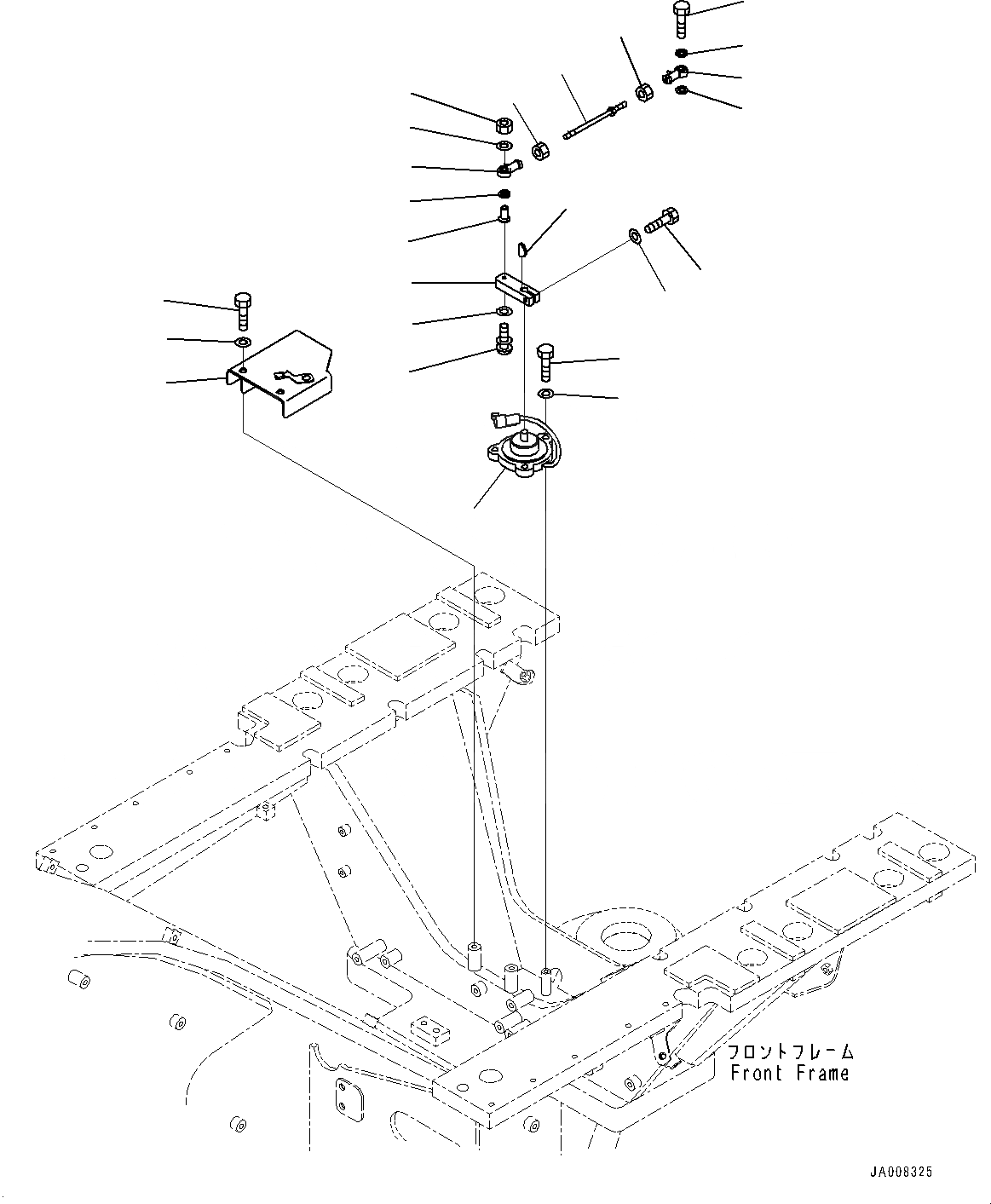 フロントフレーム
Front Frame

JA008325