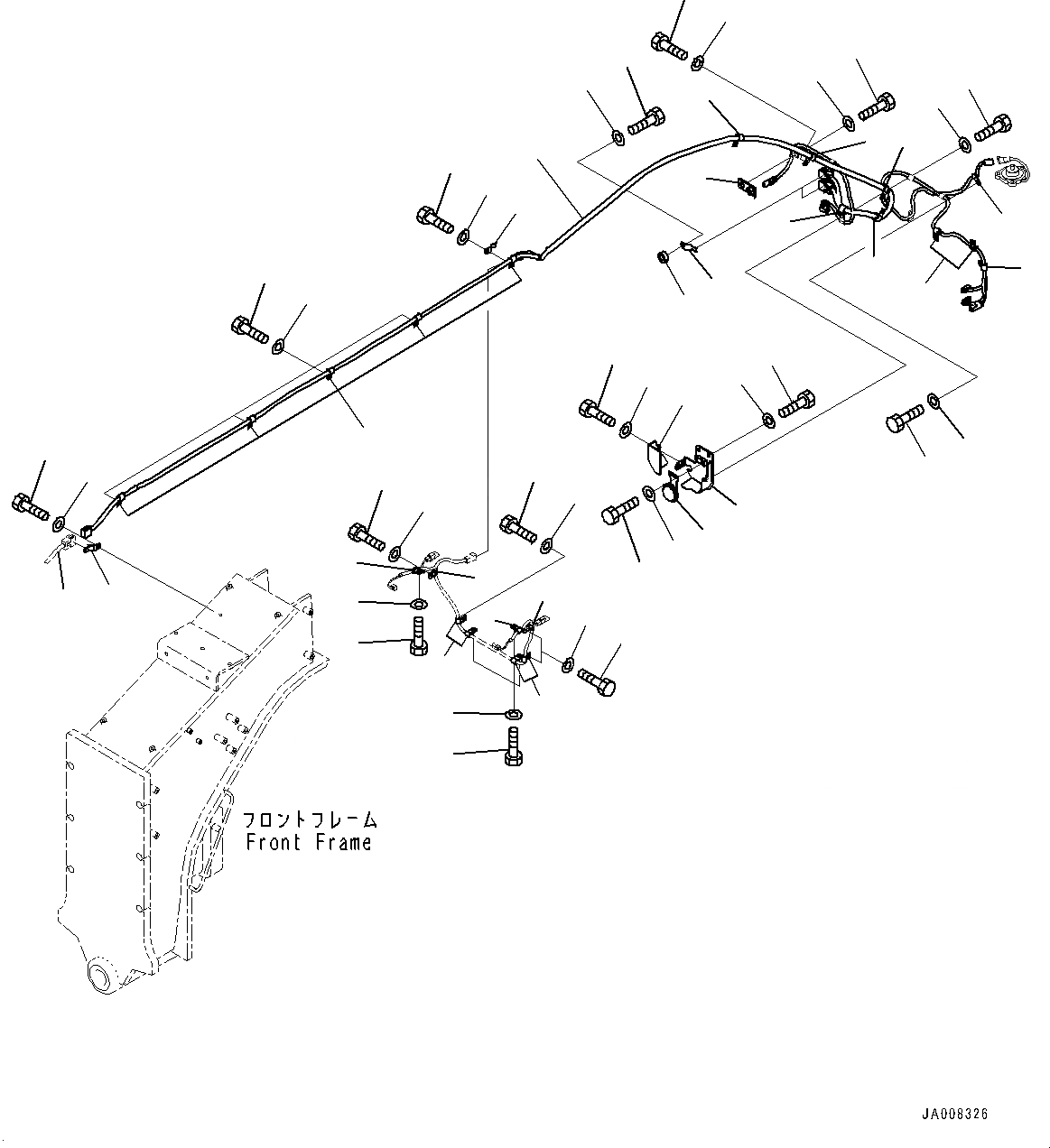 フロントフレーム
Front Frame

JA008326