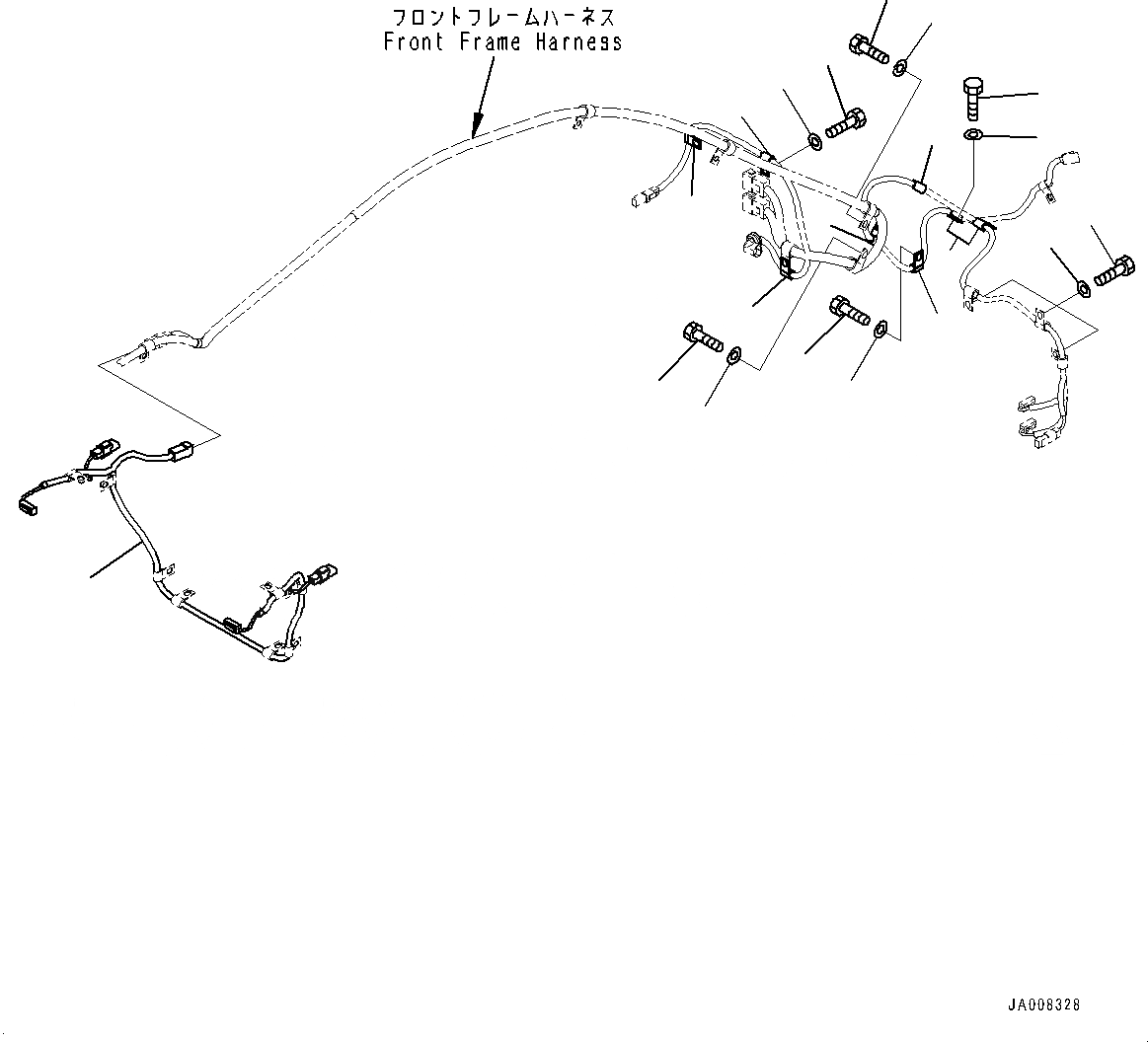 フロントフレームハーネス
Front Frame Harness

JA008328