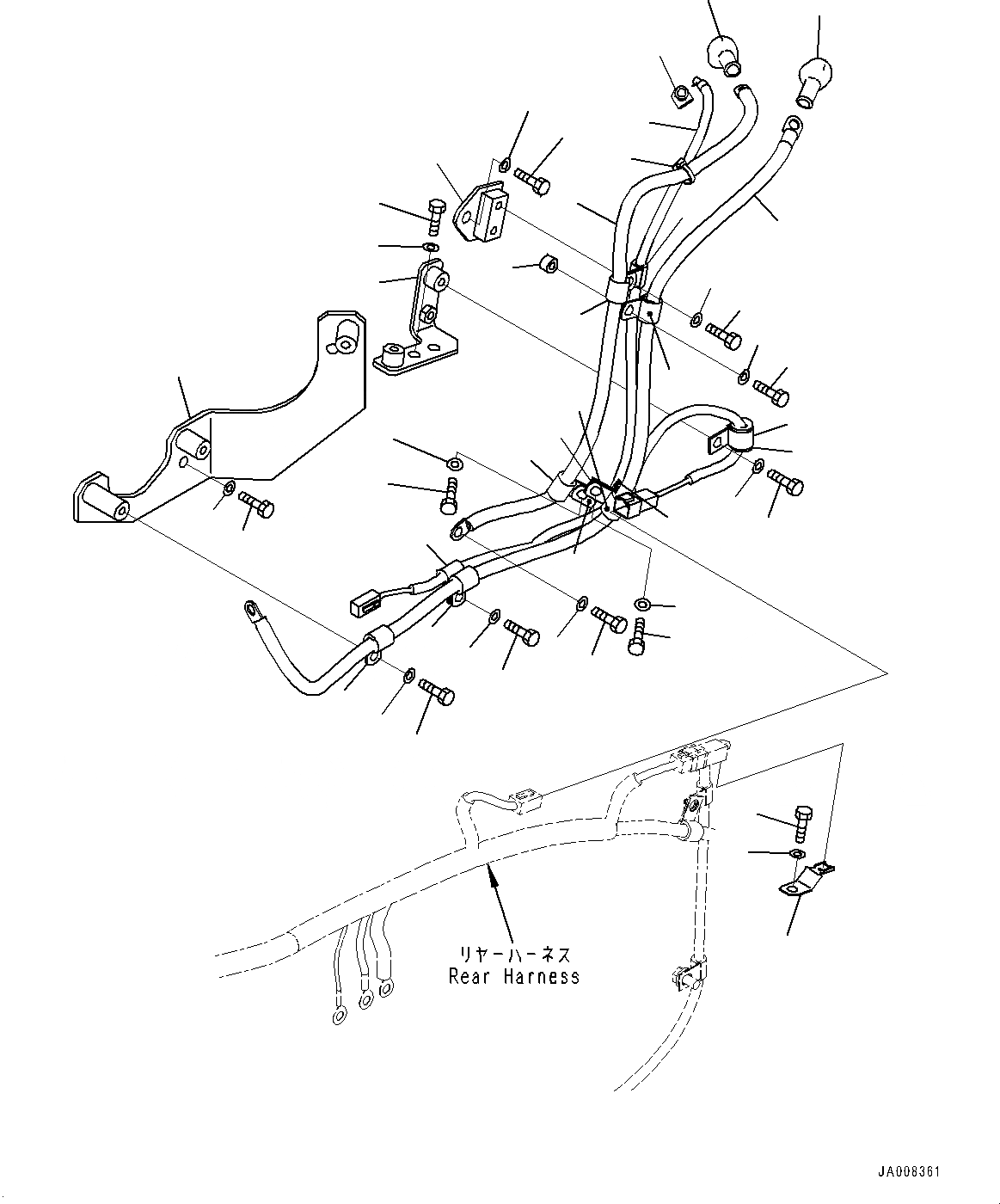 リヤーハーネス
Rear Harness

JA008361